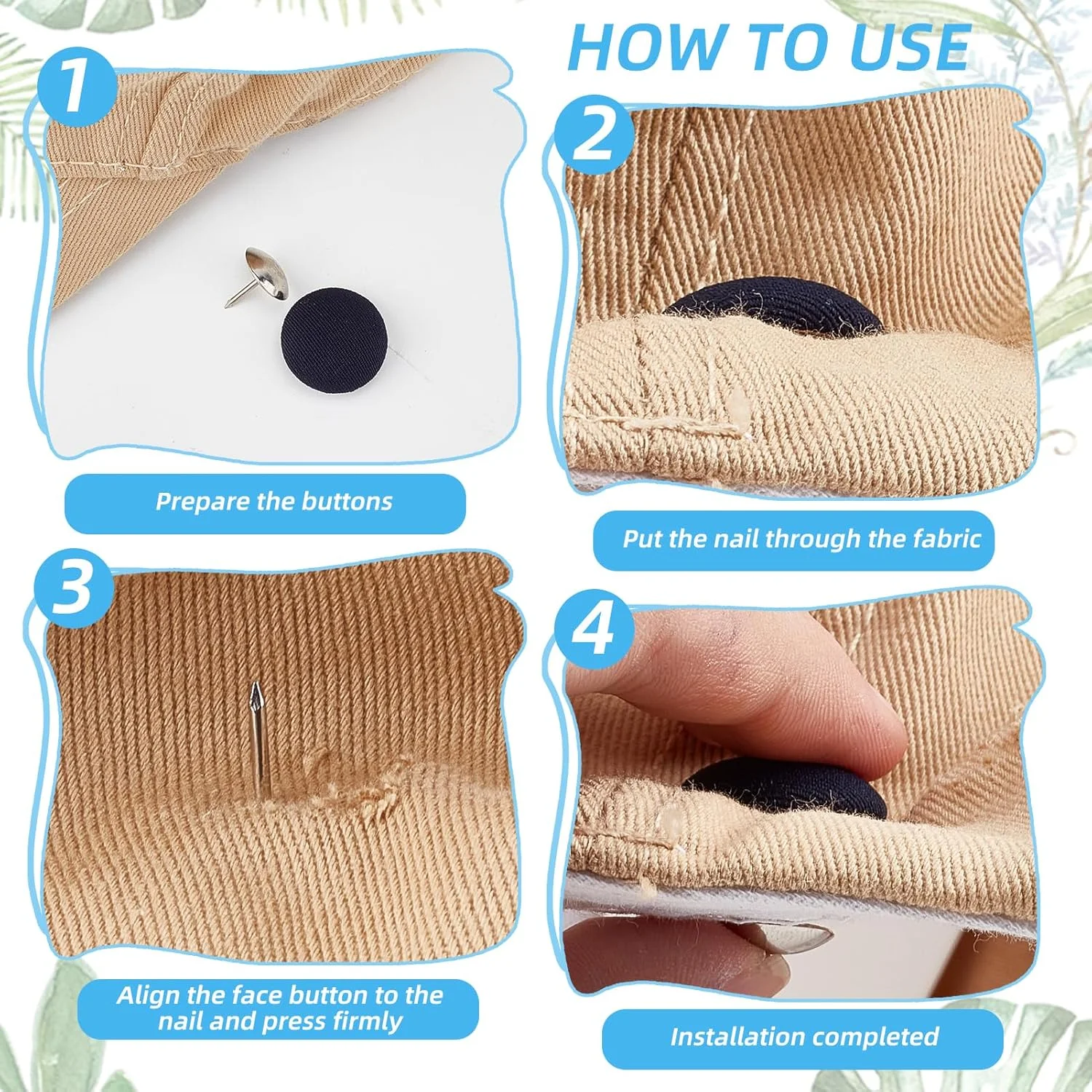 HOW TO USE

1

Prepare the buttons

2

Put the nail through the fabric

3

Align the face button to the nail and press firmly

4

Installation completed