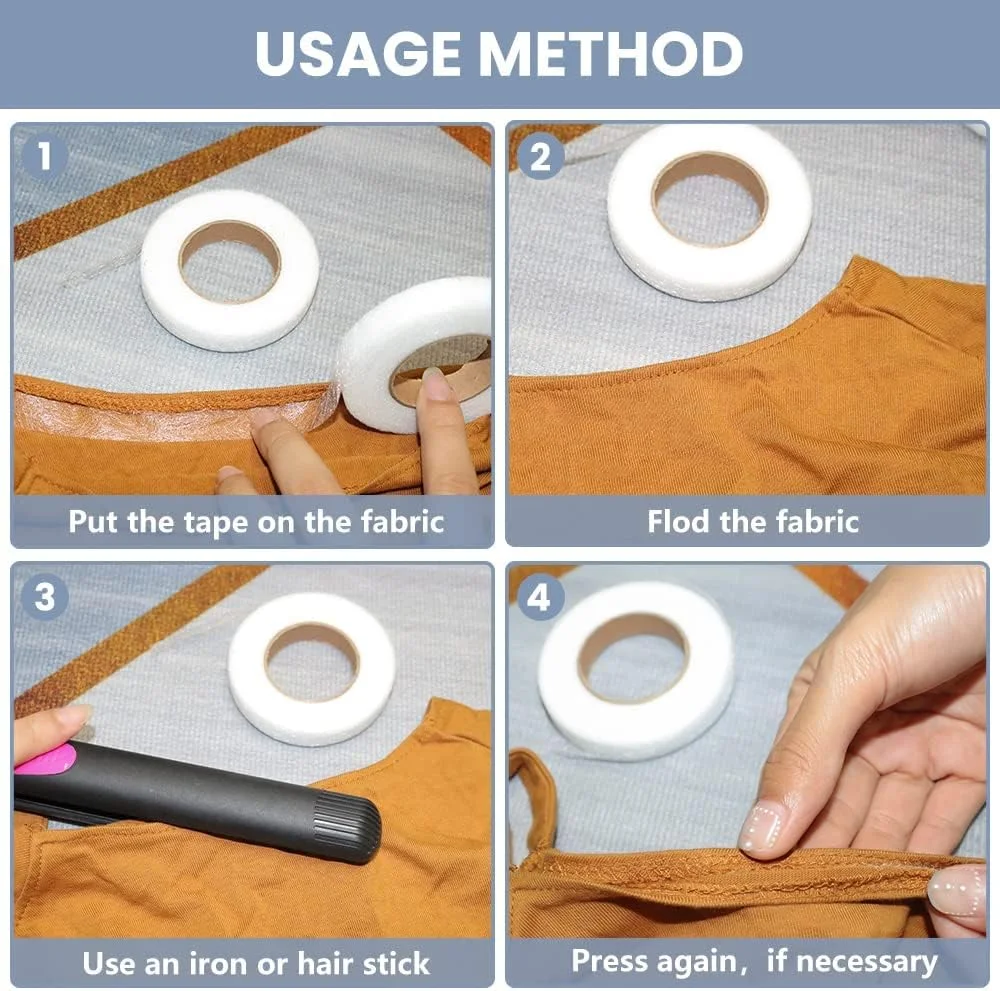 USAGE METHOD

1

Put the tape on the fabric

2

Flod the fabric

3

Use an iron or hair stick

4

Press again, if necessary