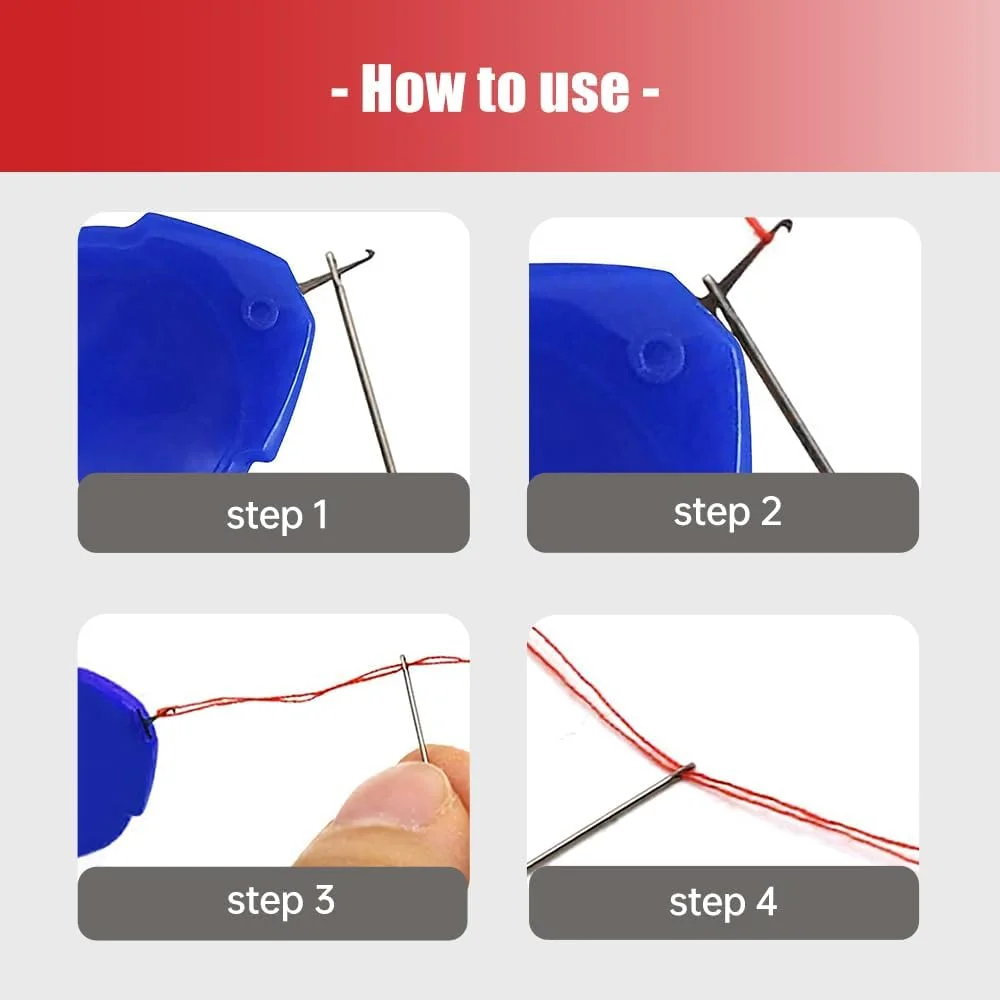 - How to use -

step 1

step 2

step 3

step 4