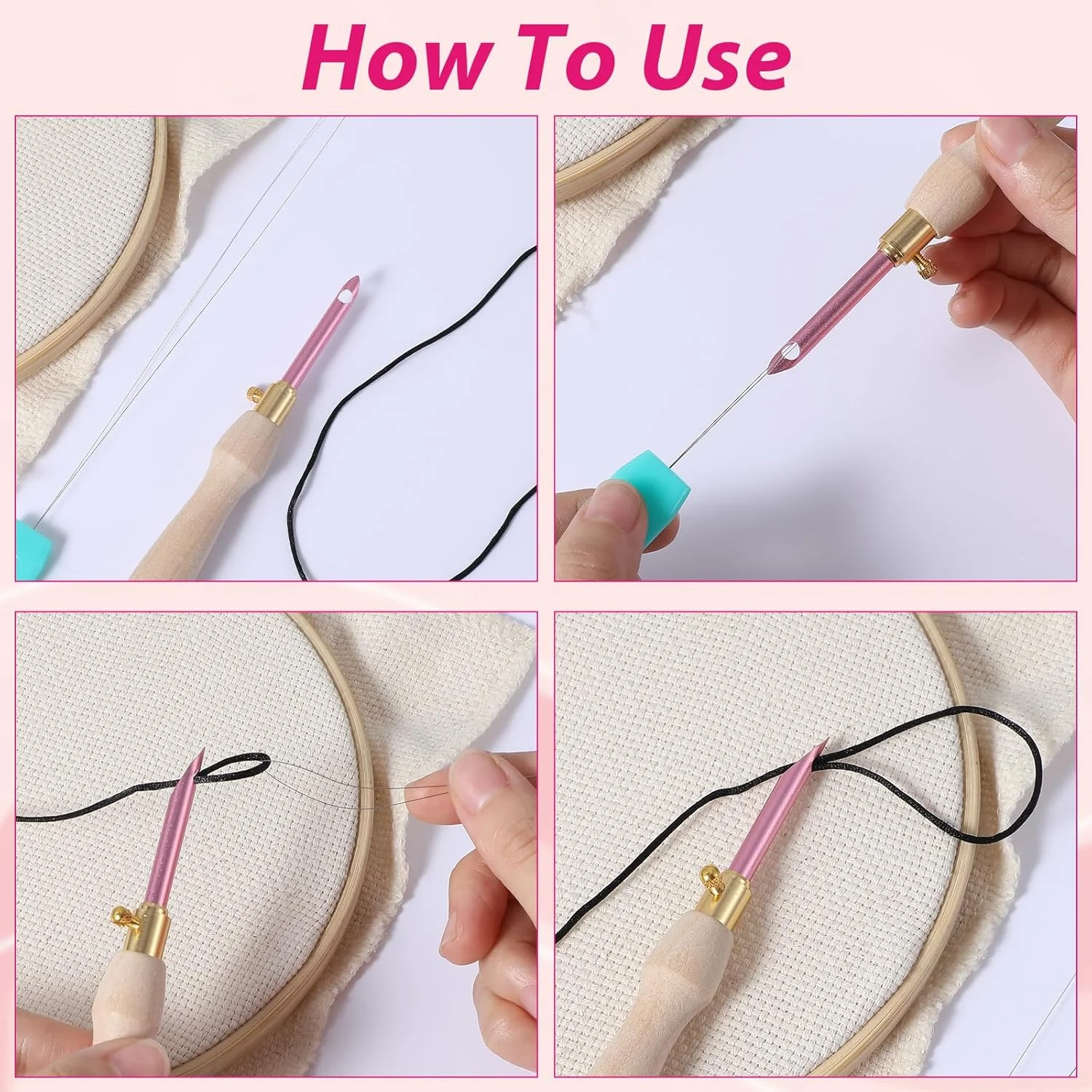 How To Use