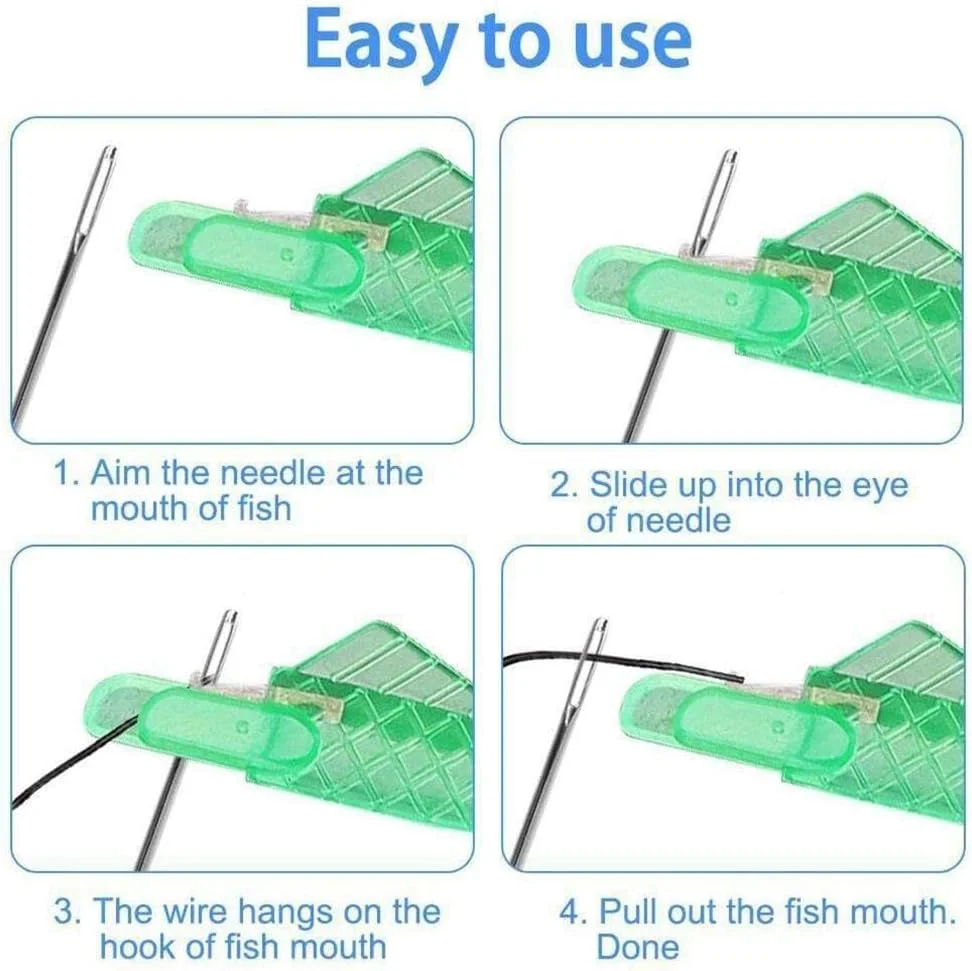 Easy to use

1. Aim the needle at the mouth of fish

2. Slide up into the eye of needle

3. The wire hangs on the hook of fish mouth

4. Pull out the fish mouth. Done