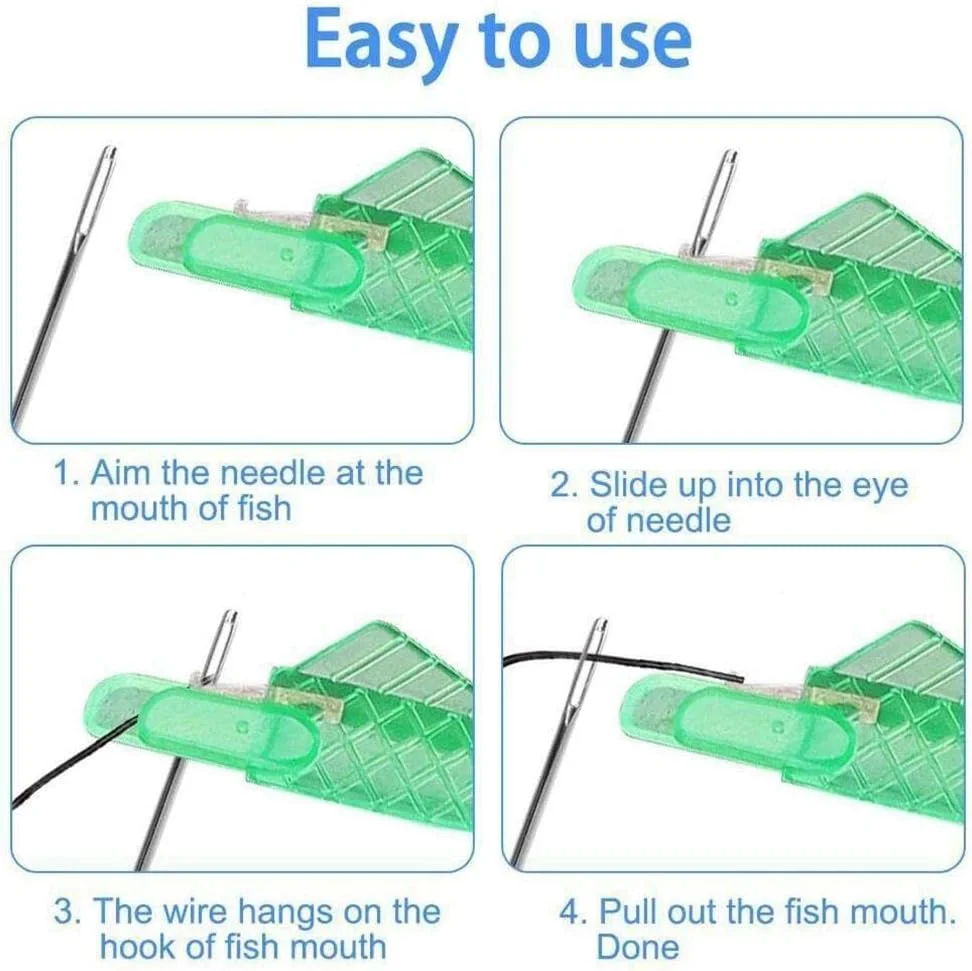 Easy to use

1. Aim the needle at the mouth of fish

2. Slide up into the eye of needle

3. The wire hangs on the hook of fish mouth

4. Pull out the fish mouth. Done