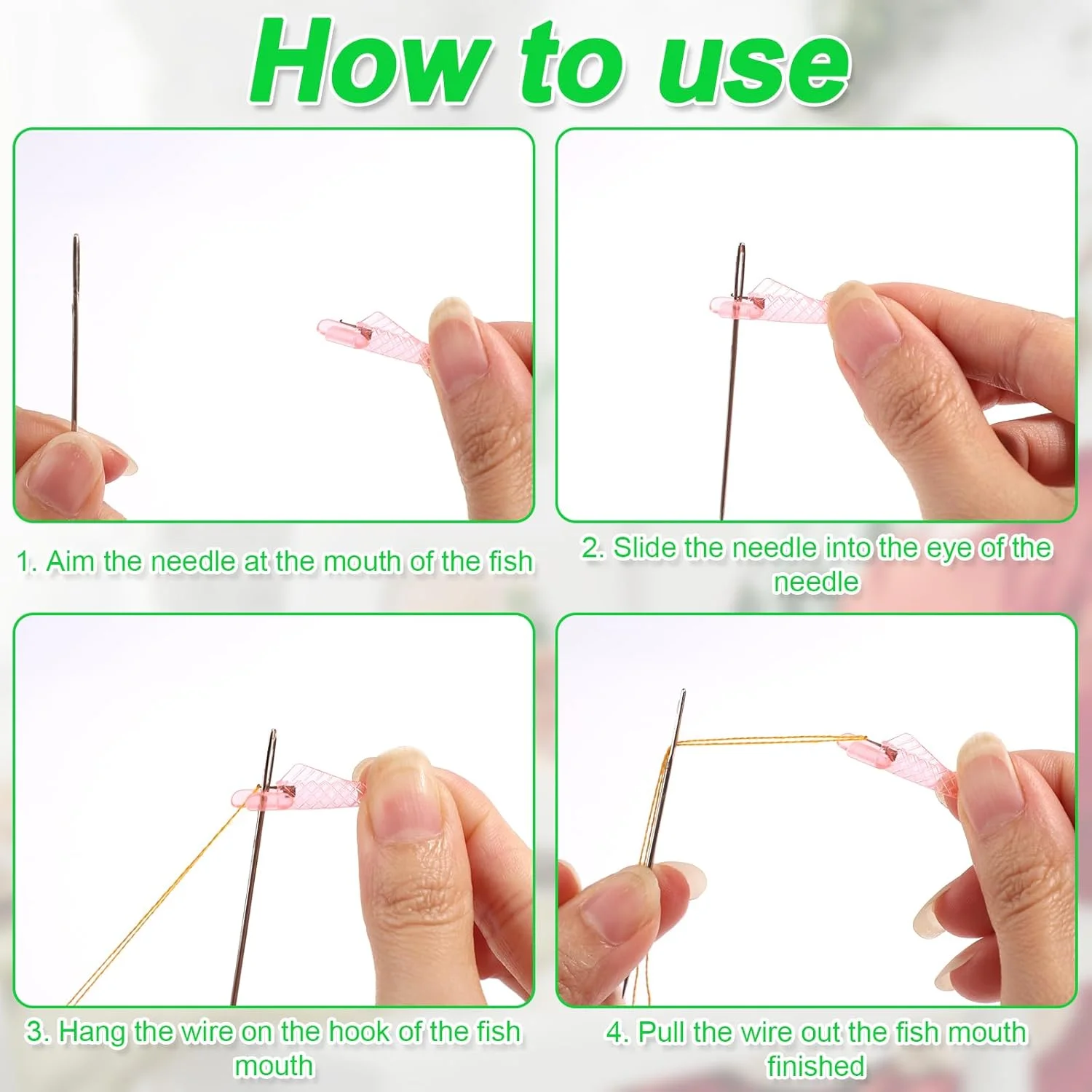 How to use

1. Aim the needle at the mouth of the fish

2. Slide the needle into the eye of the needle

3. Hang the wire on the hook of the fish mouth

4. Pull the wire out the fish mouth finished