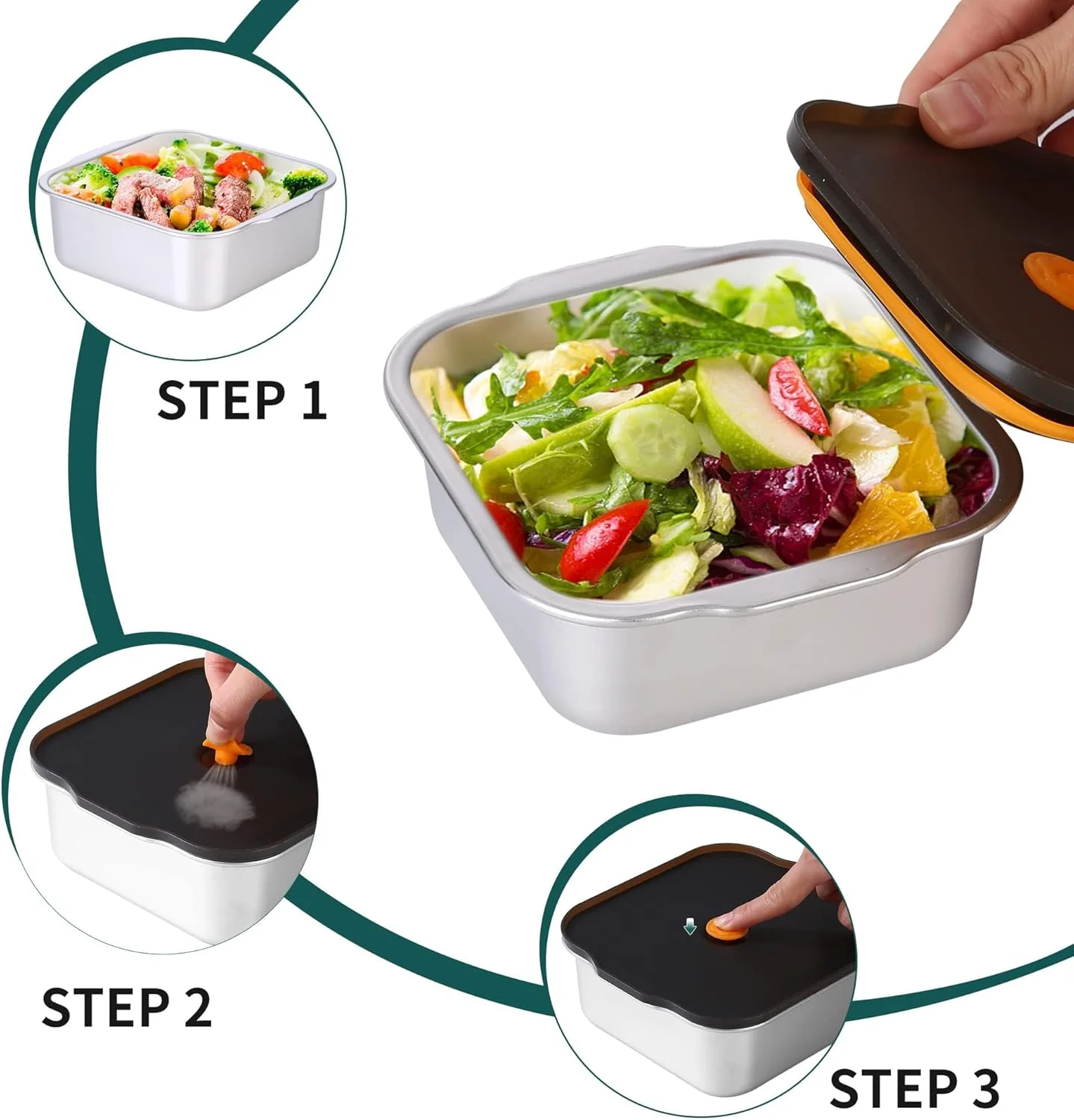 STEP 1

STEP 2

STEP 3