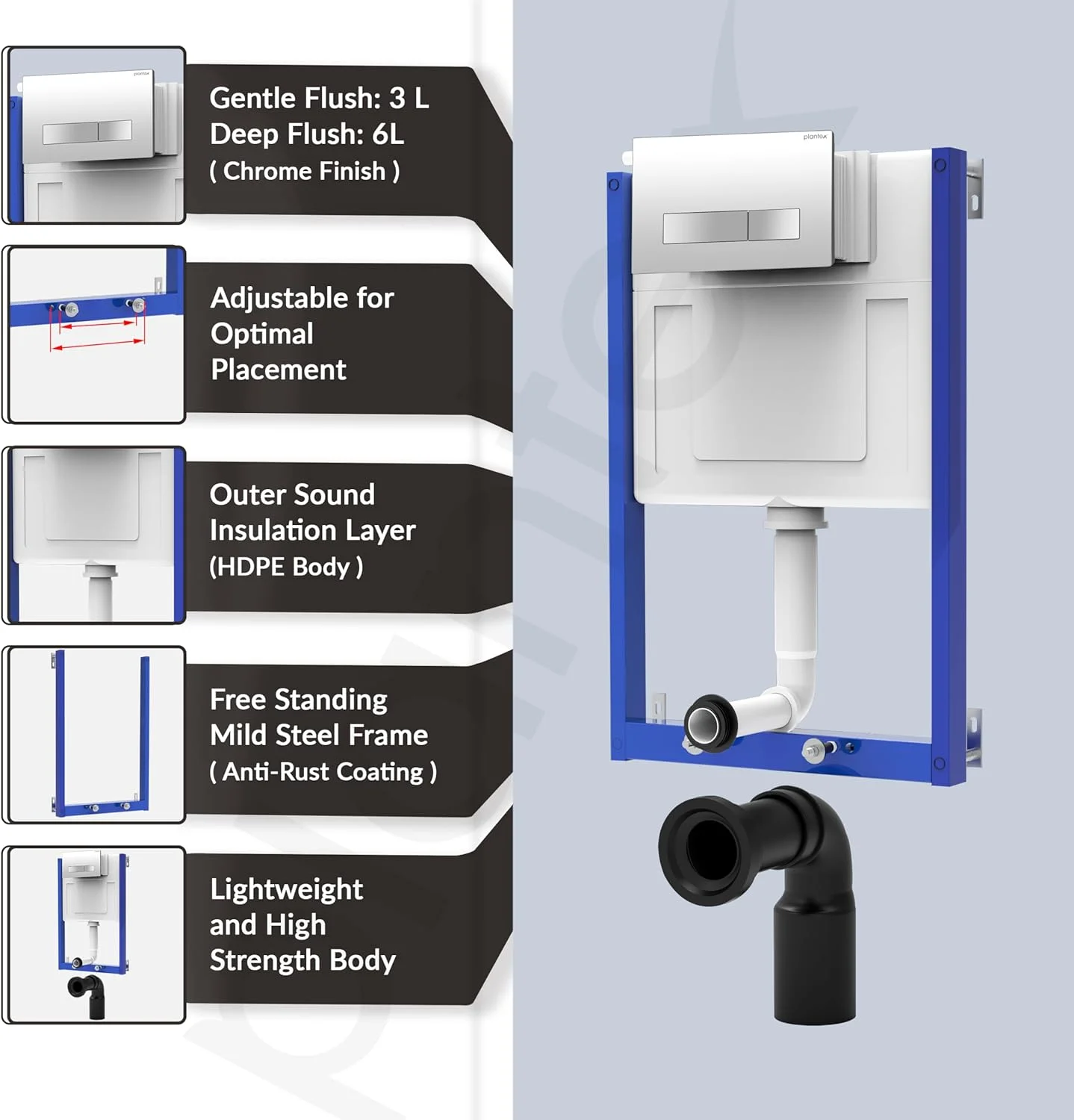 plantex

Gentle Flush: 3 L
Deep Flush: 6L
( Chrome Finish )

Adjustable for Optimal Placement

Outer Sound Insulation Layer
(HDPE Body )

Free Standing Mild Steel Frame
( Anti-Rust Coating )

Lightweight and High Strength Body

plantex