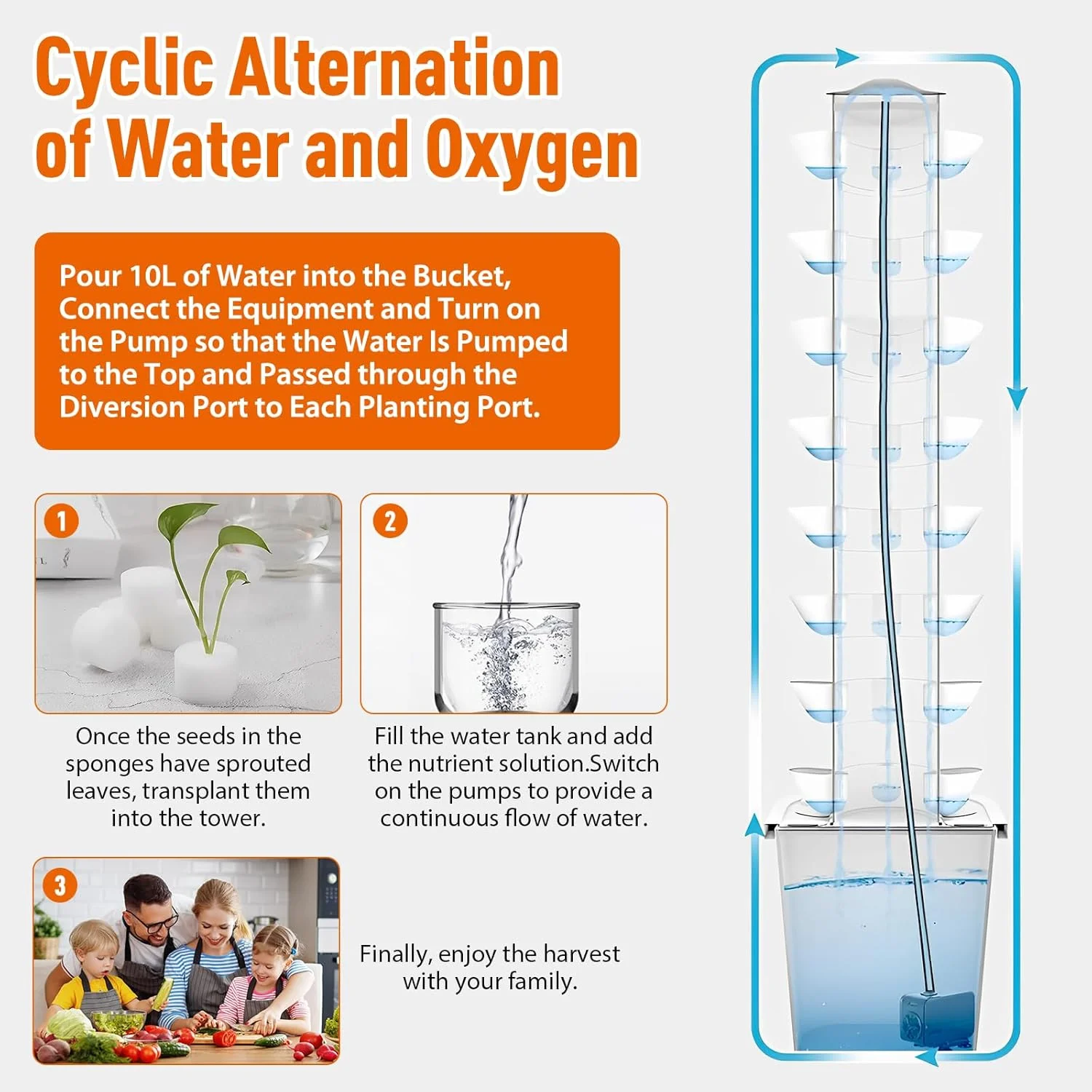 Cyclic Alternation of Water and Oxygen

Pour 10L of Water into the Bucket, Connect the Equipment and Turn on the Pump so that the Water Is Pumped to the Top and Passed through the Diversion Port to Each Planting Port.

1

Once the seeds in the sponges have sprouted leaves, transplant them into the tower.

2

Fill the water tank and add the nutrient solution.Switch on the pumps to provide a continuous flow of water.

3

Finally, enjoy the harvest with your family.