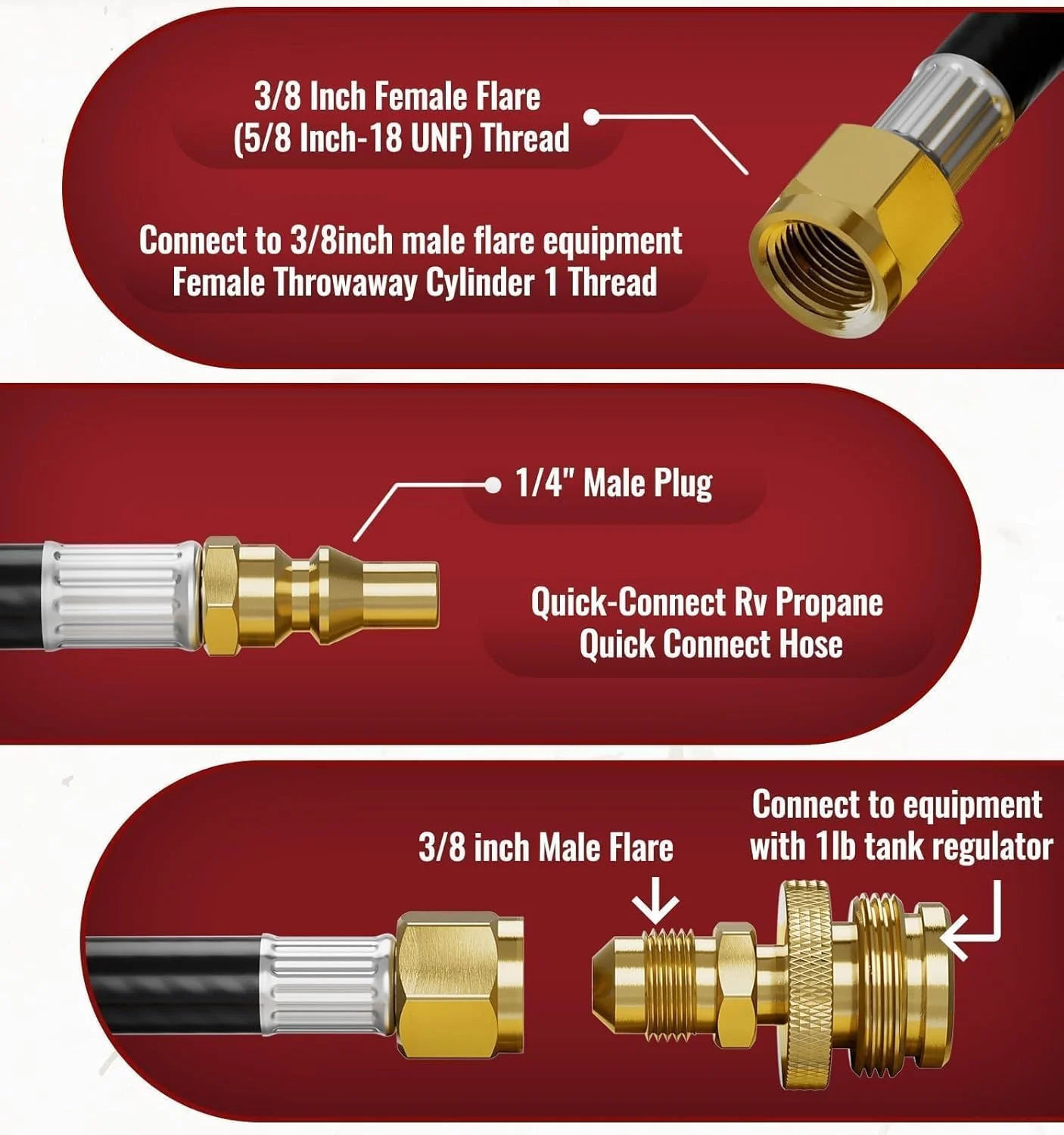 3/8 Inch Female Flare
(5/8 Inch-18 UNF) Thread

Connect to 3/8inch male flare equipment
Female Throwaway Cylinder 1 Thread

1/4" Male Plug

Quick-Connect Rv Propane
Quick Connect Hose

3/8 inch Male Flare

Connect to equipment
with 1lb tank regulator