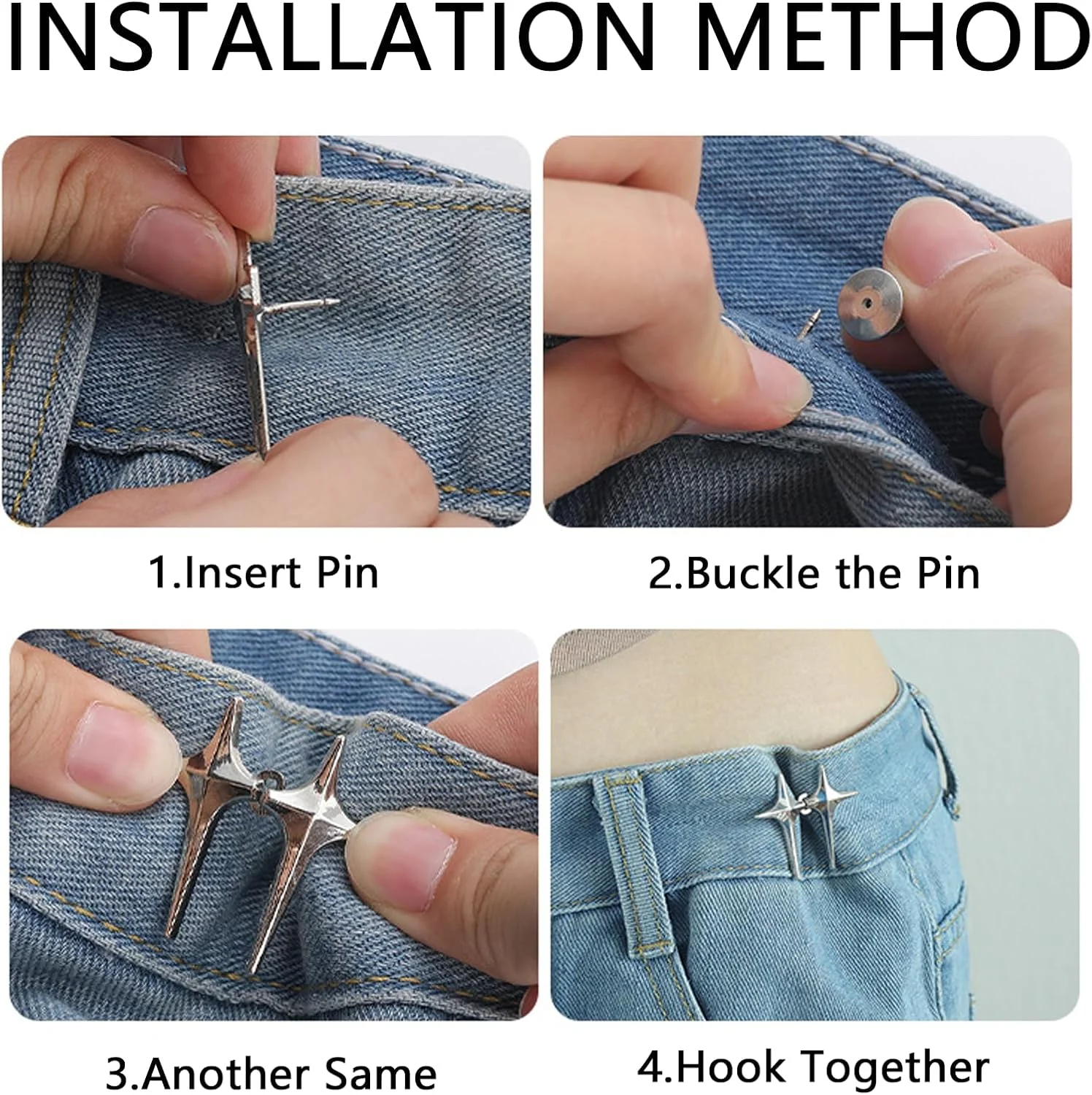 INSTALLATION METHOD

1.Insert Pin

2.Buckle the Pin

3.Another Same

4.Hook Together