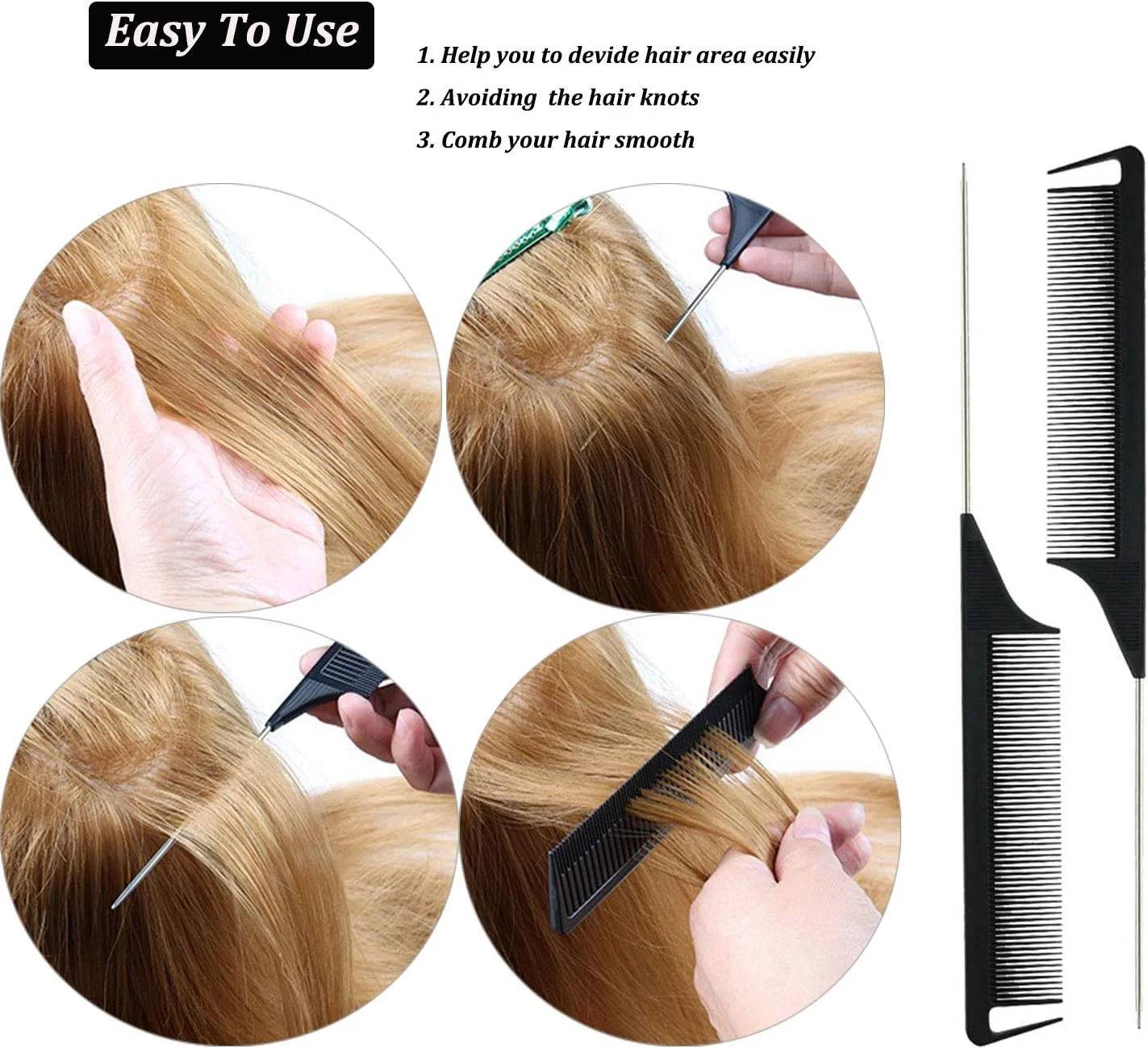 Easy To Use

1. Help you to devide hair area easily
2. Avoiding the hair knots
3. Comb your hair smooth