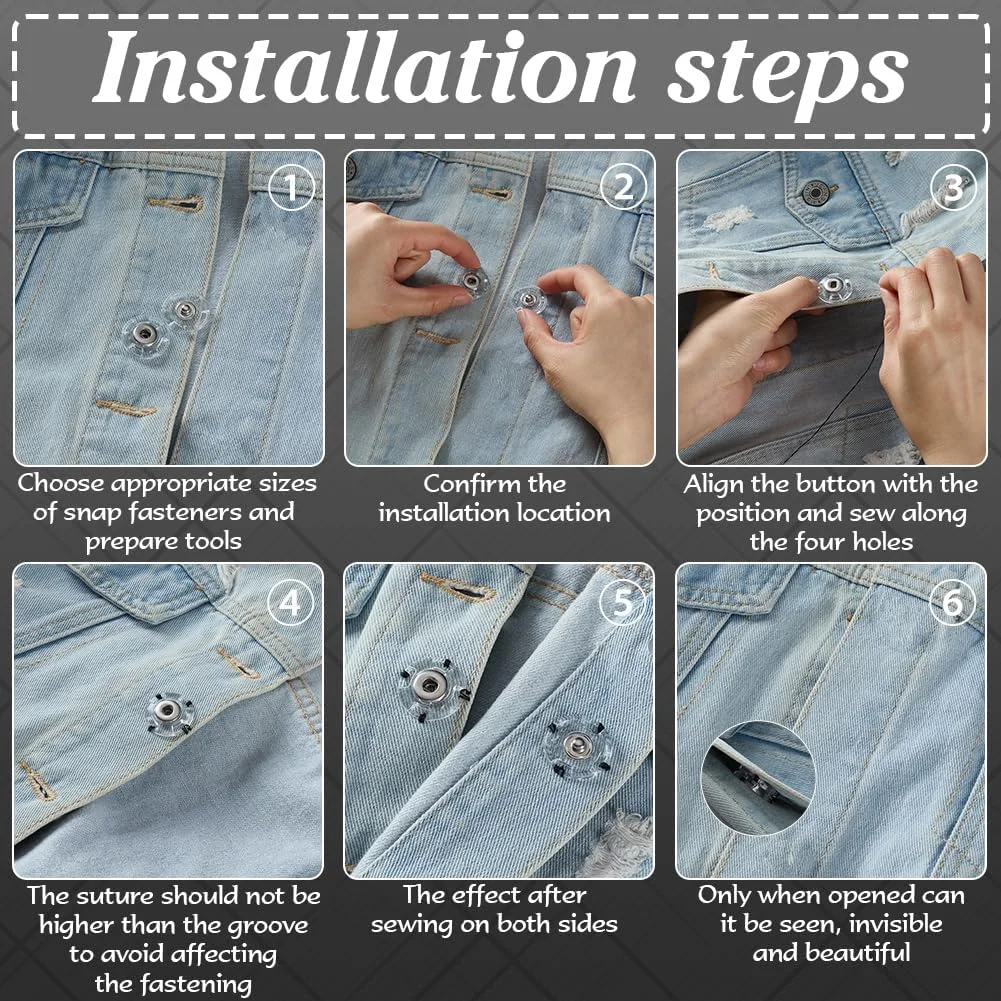 Installation steps

1
Choose appropriate sizes of snap fasteners and prepare tools

2
Confirm the installation location

3
Align the button with the position and sew along the four holes

4
The suture should not be higher than the groove to avoid affecting the fastening

5
The effect after sewing on both sides

6
Only when opened can it be seen, invisible and beautiful