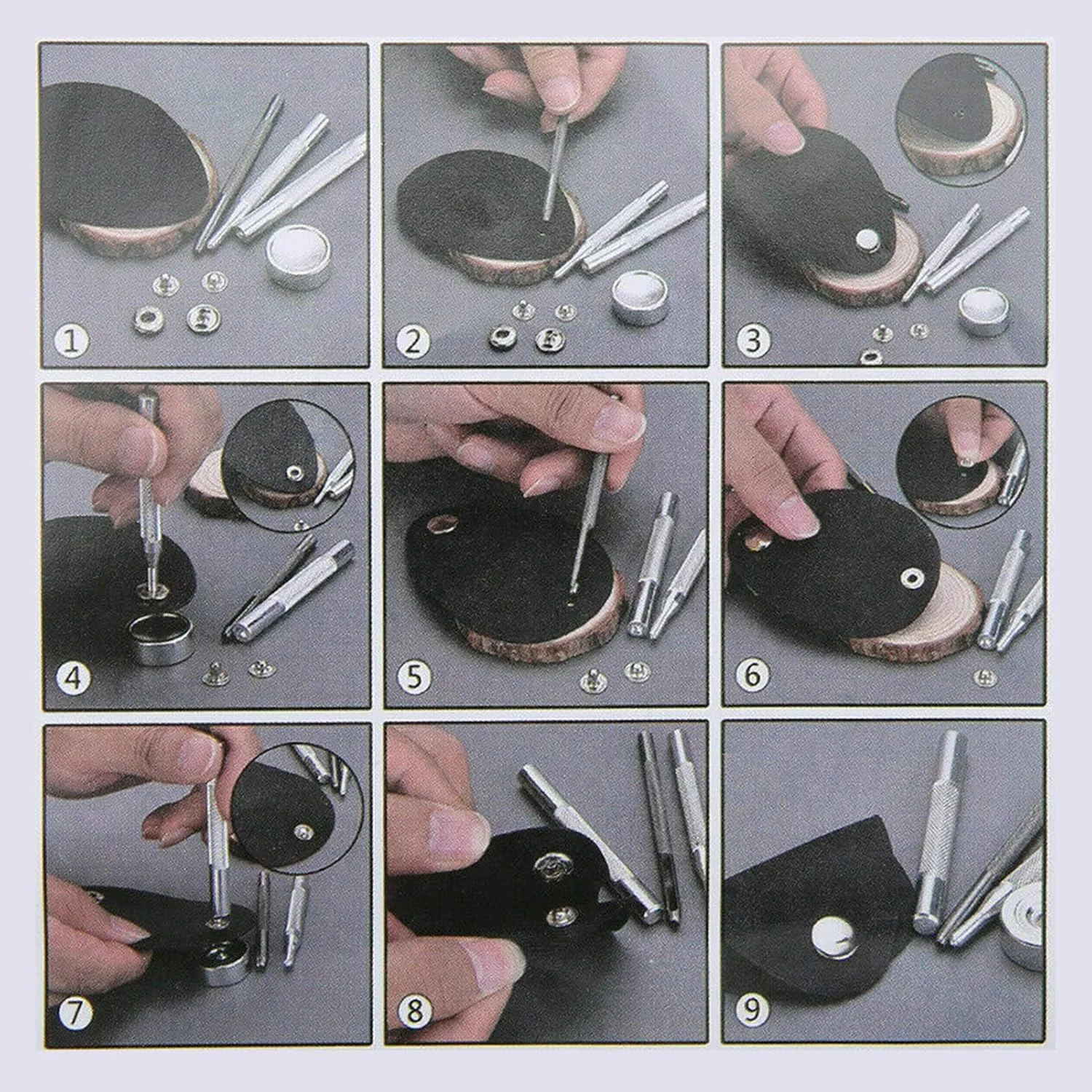 1
2
3
4
5
6
7
8
9