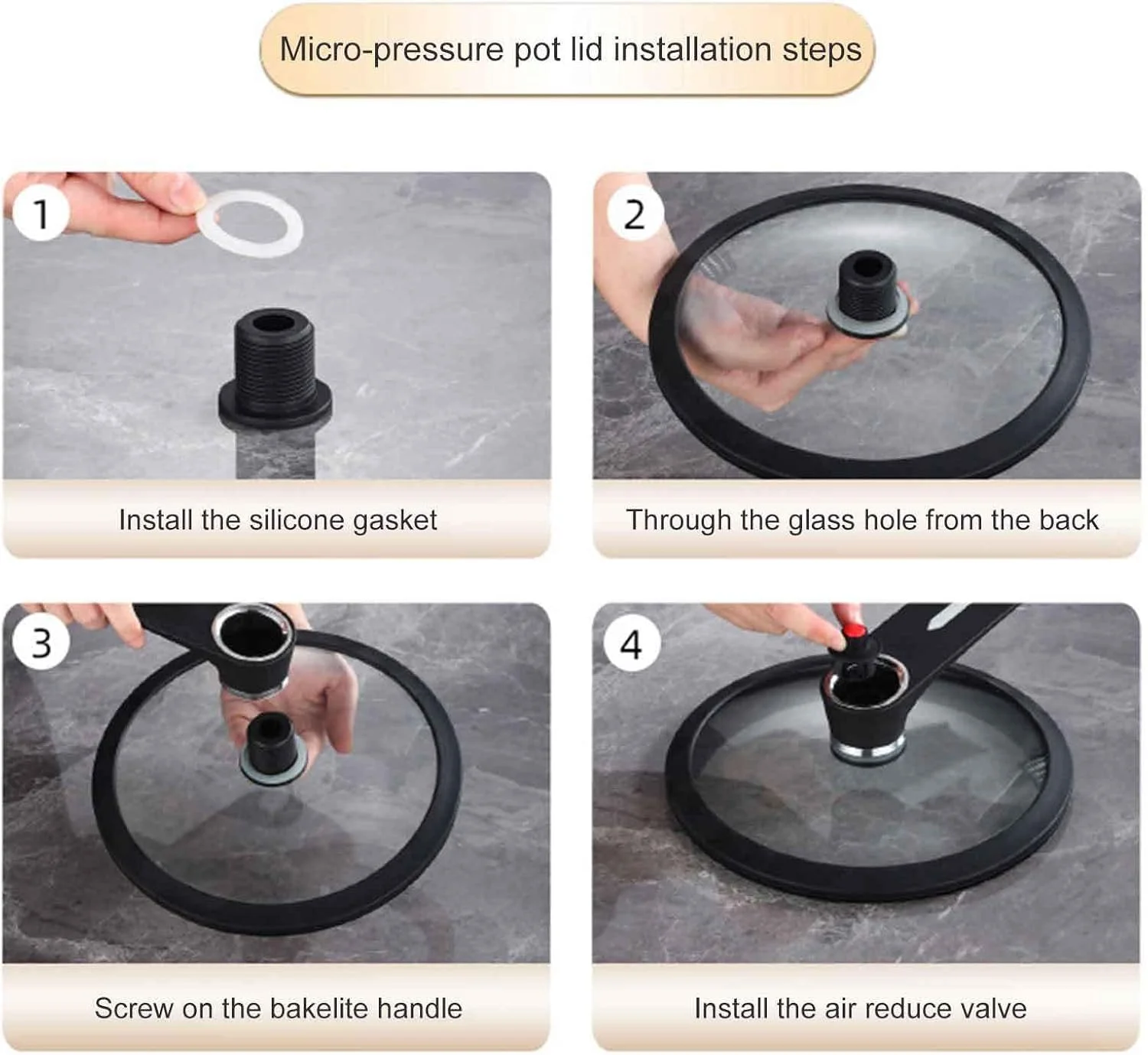 Micro-pressure pot lid installation steps

1

Install the silicone gasket

2

Through the glass hole from the back

3

Screw on the bakelite handle

4

Install the air reduce valve