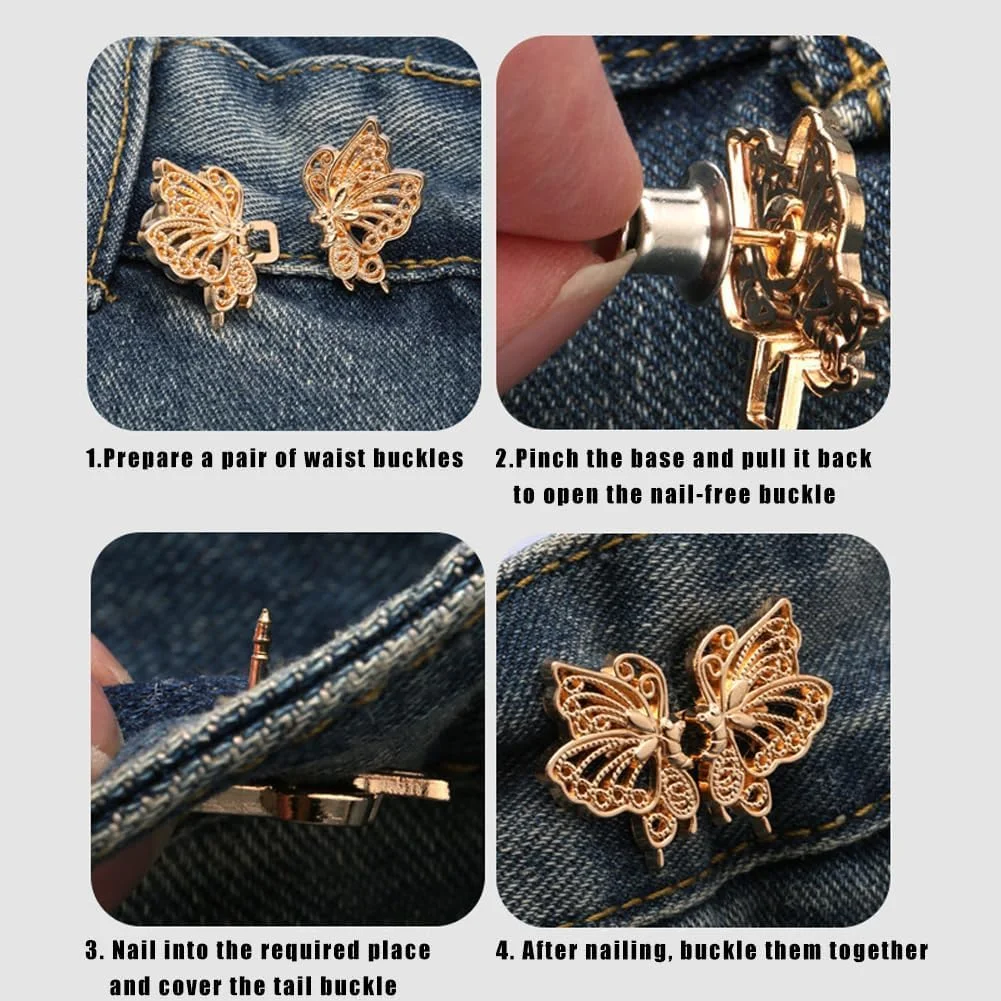 1.Prepare a pair of waist buckles

2.Pinch the base and pull it back to open the nail-free buckle

3. Nail into the required place and cover the tail buckle

4. After nailing, buckle them together