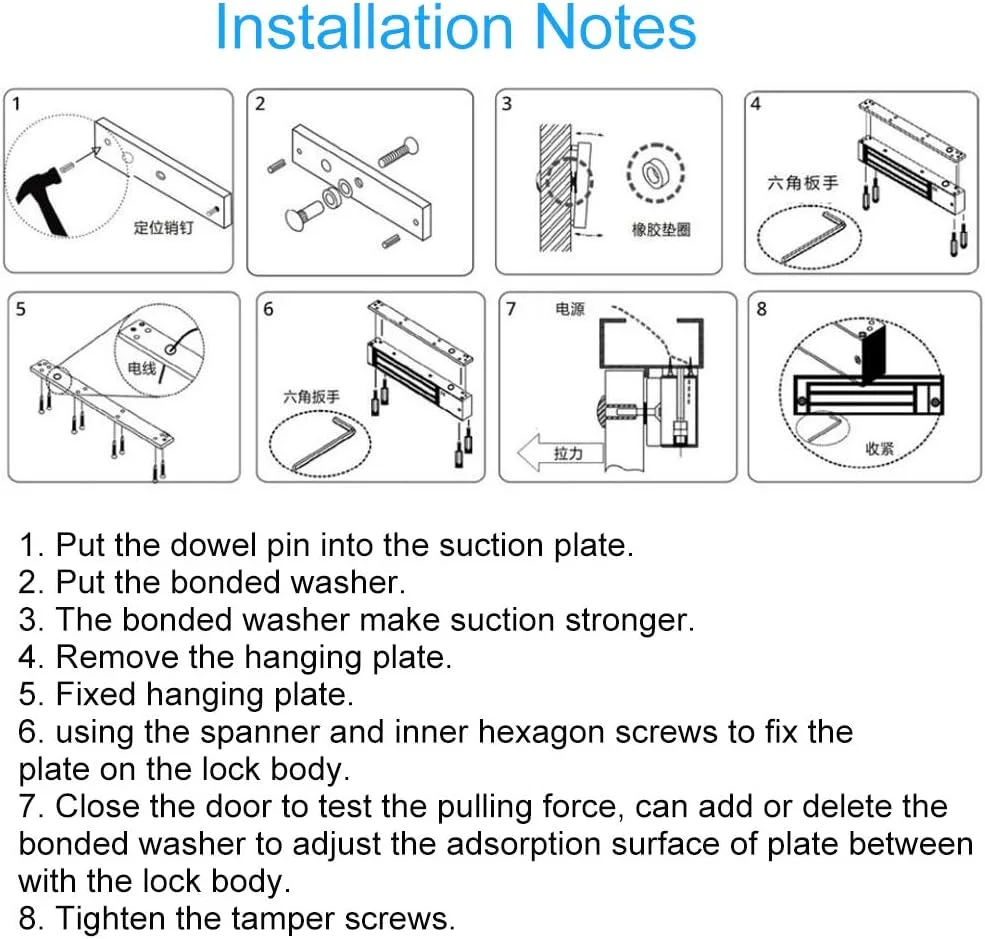 Installation Notes

1
定位销钉

2

3
橡胶垫圈

4
六角板手

5
电线

6
六角扳手

7
电源
拉力

8
收紧

1. Put the dowel pin into the suction plate.
2. Put the bonded washer.
3. The bonded washer make suction stronger.
4. Remove the hanging plate.
5. Fixed hanging plate.
6. using the spanner and inner hexagon screws to fix the plate on the lock body.
7. Close the door to test the pulling force, can add or delete the bonded washer to adjust the adsorption surface of plate between with the lock body.
8. Tighten the tamper screws.