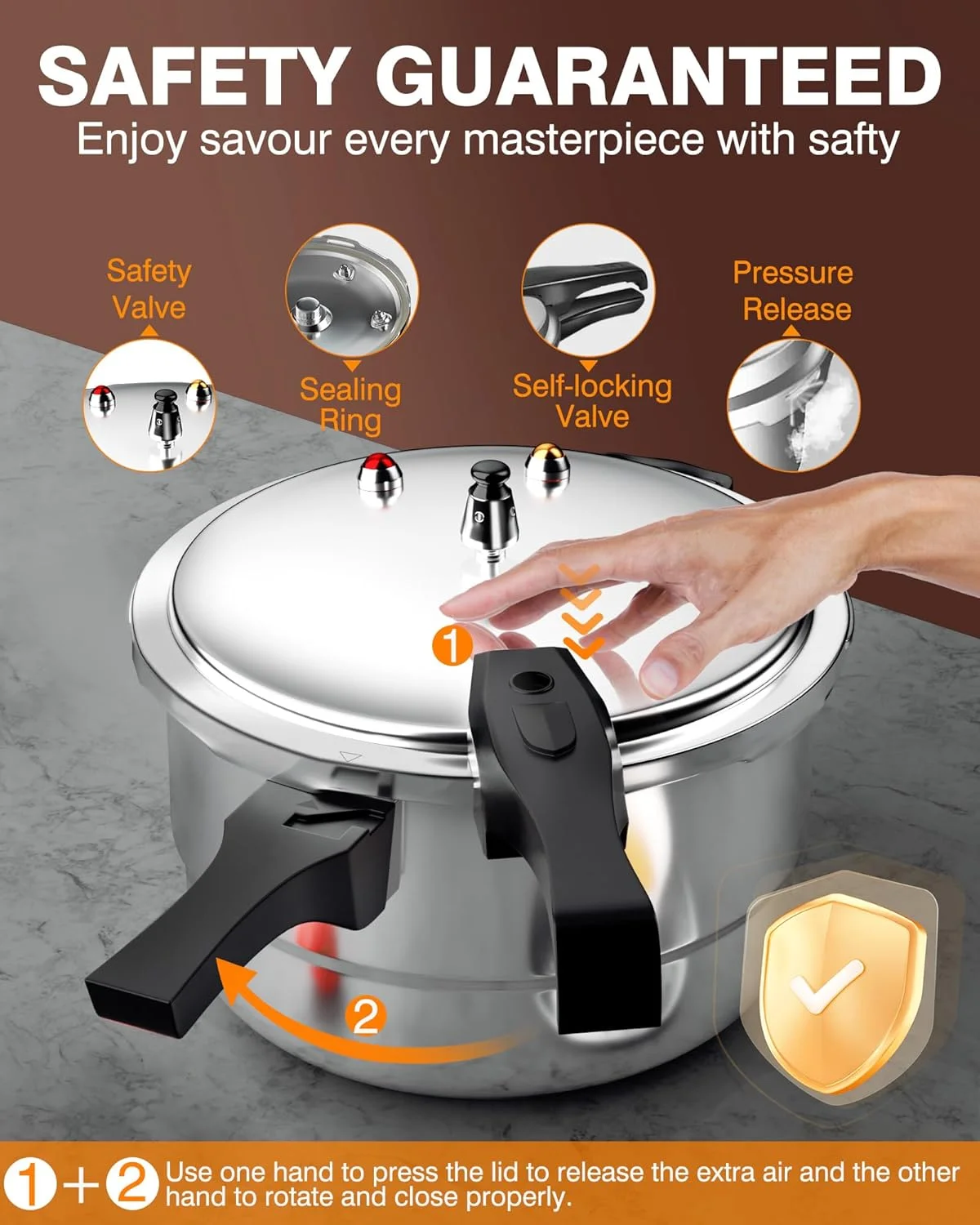 SAFETY GUARANTEED
Enjoy savour every masterpiece with safty

Safety Valve

Sealing Ring

Self-locking Valve

Pressure Release

1

2

1 + 2 Use one hand to press the lid to release the extra air and the other hand to rotate and close properly.