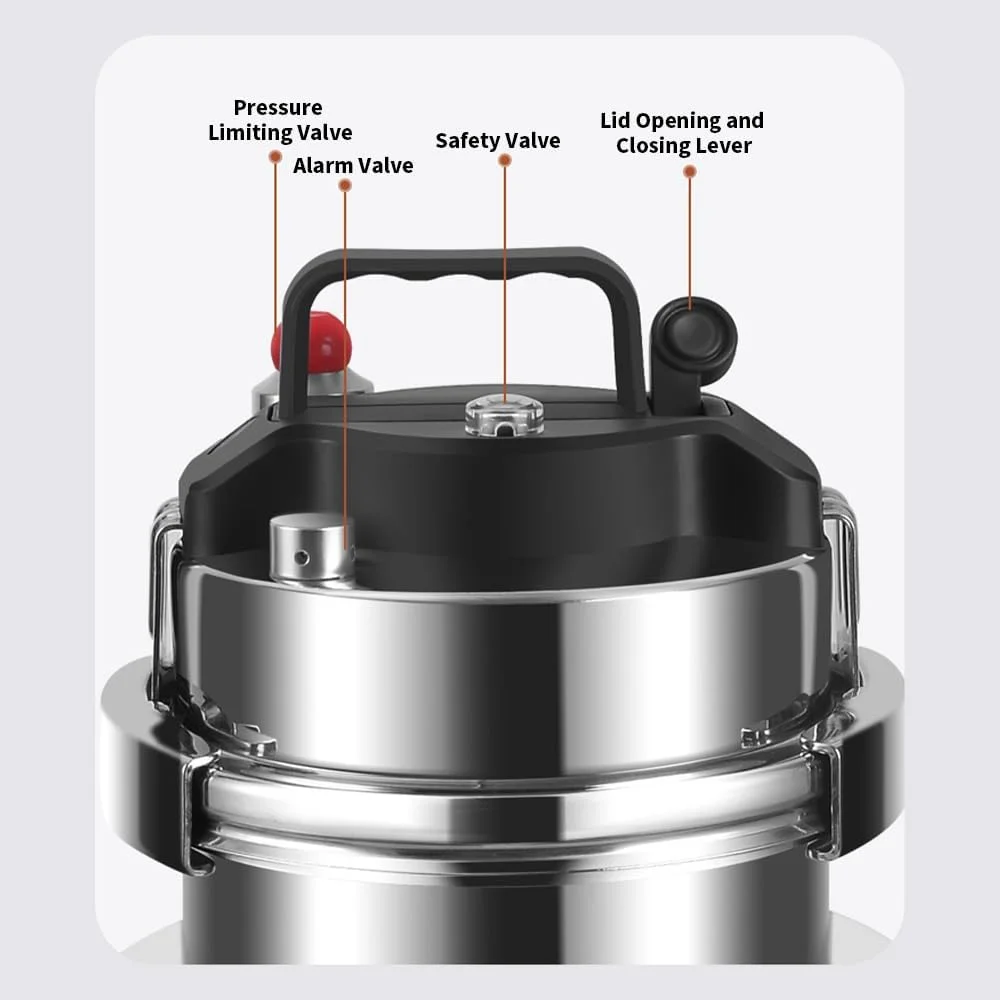 Pressure Limiting Valve

Alarm Valve

Safety Valve

Lid Opening and Closing Lever