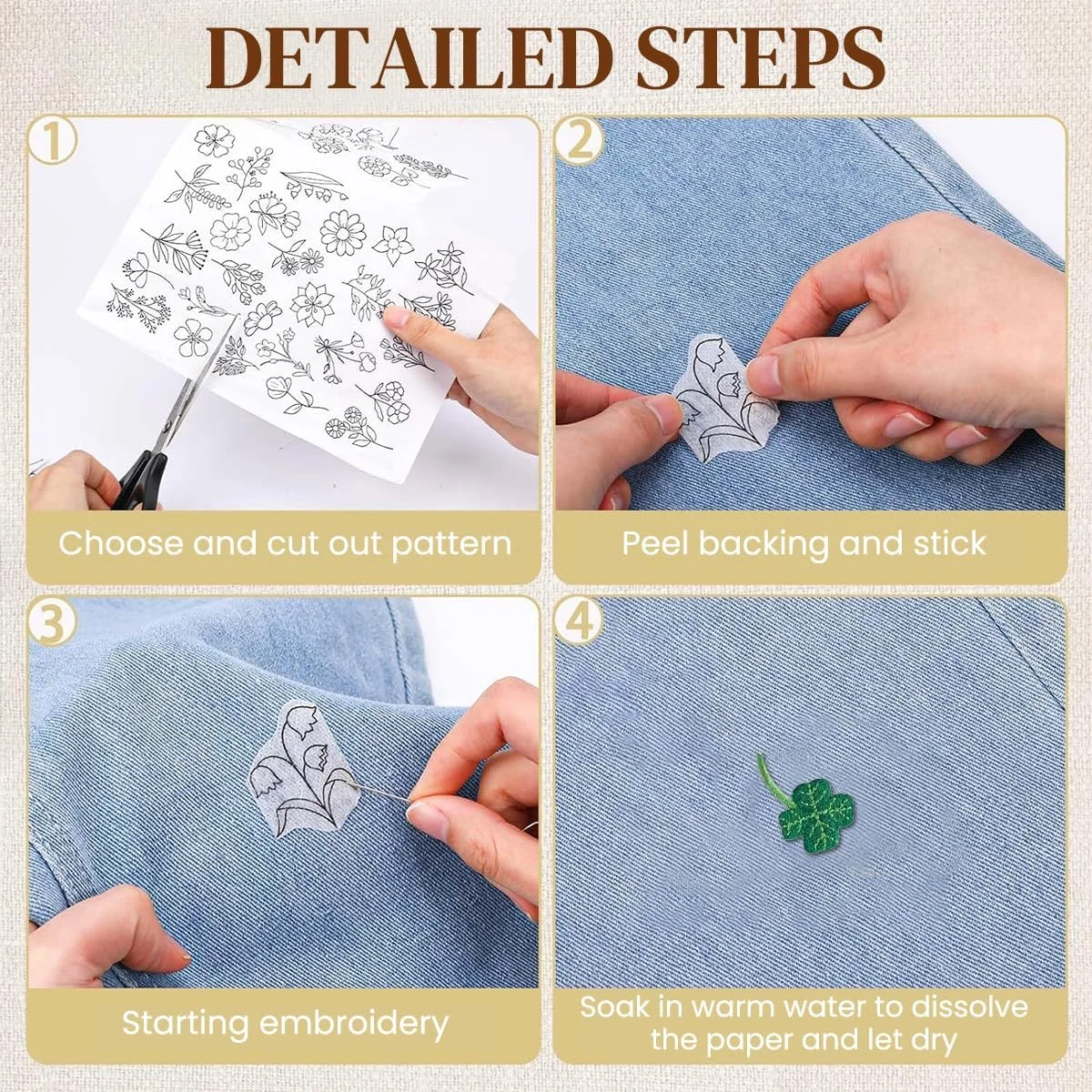 DETAILED STEPS

①
Choose and cut out pattern

②
Peel backing and stick

③
Starting embroidery

④
Soak in warm water to dissolve the paper and let dry