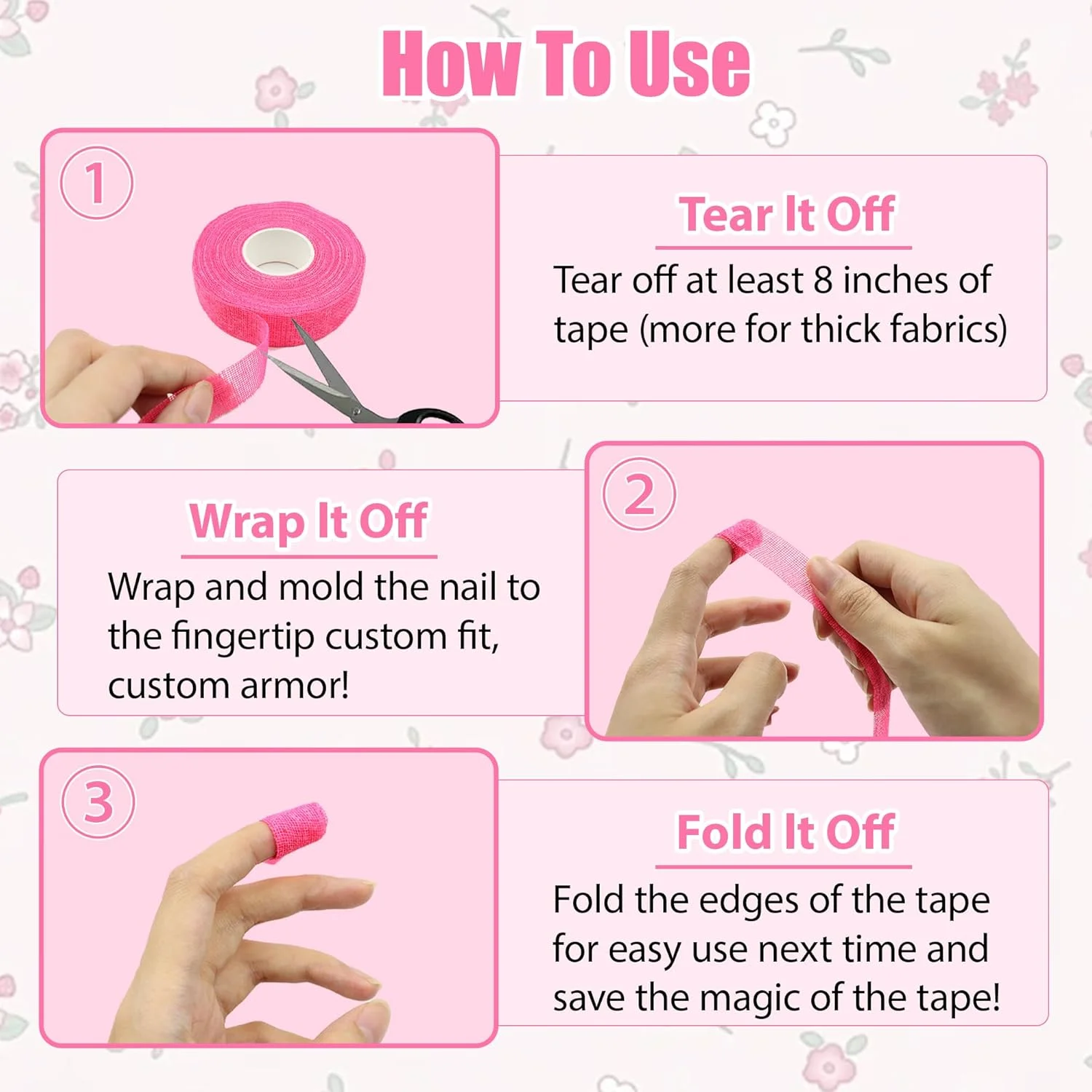 How To Use

1

Tear It Off

Tear off at least 8 inches of tape (more for thick fabrics)

Wrap It Off

Wrap and mold the nail to the fingertip custom fit, custom armor!

2

3

Fold It Off

Fold the edges of the tape for easy use next time and save the magic of the tape!