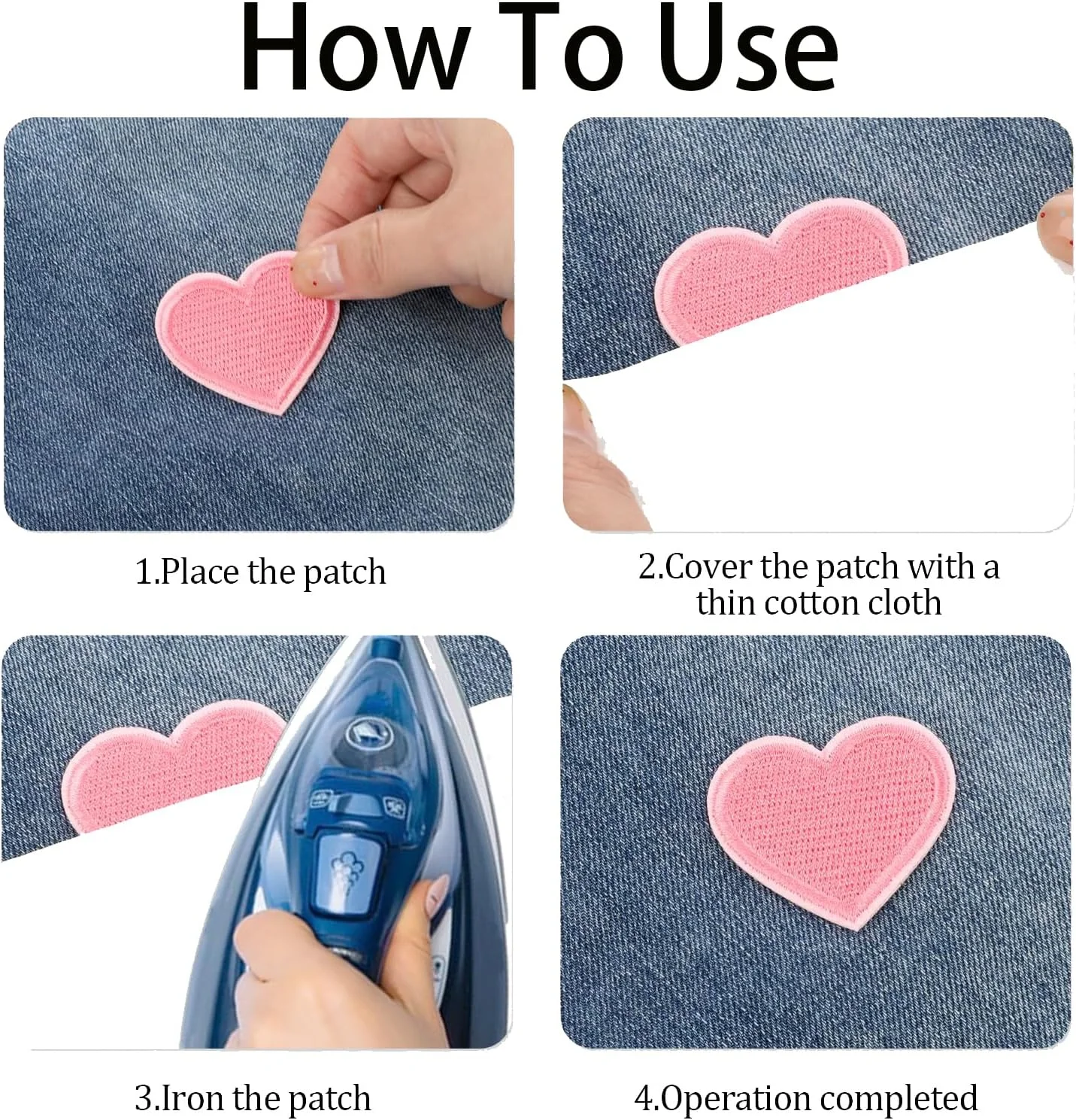 How To Use

1.Place the patch

2.Cover the patch with a thin cotton cloth

3.Iron the patch

4.Operation completed