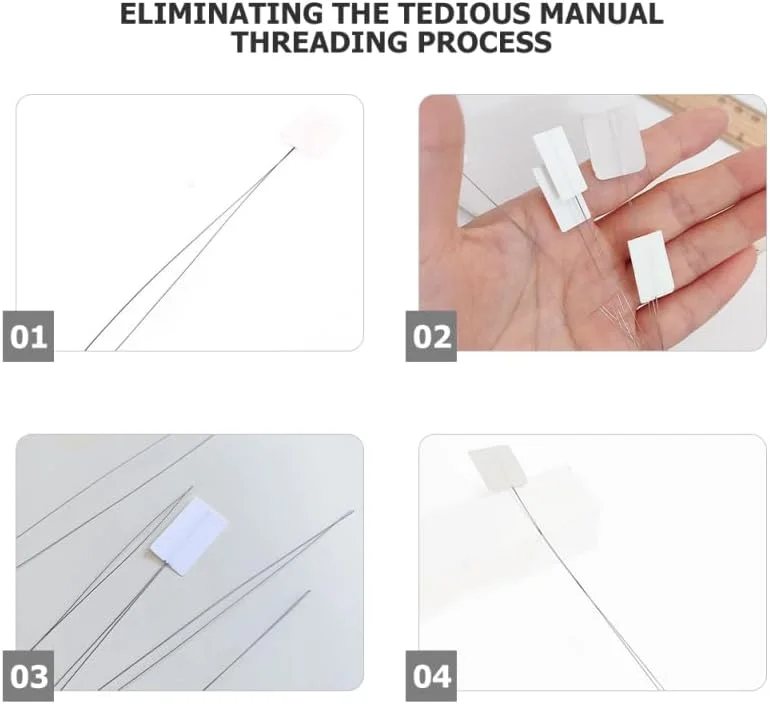 ELIMINATING THE TEDIOUS MANUAL THREADING PROCESS

01

02

03

04