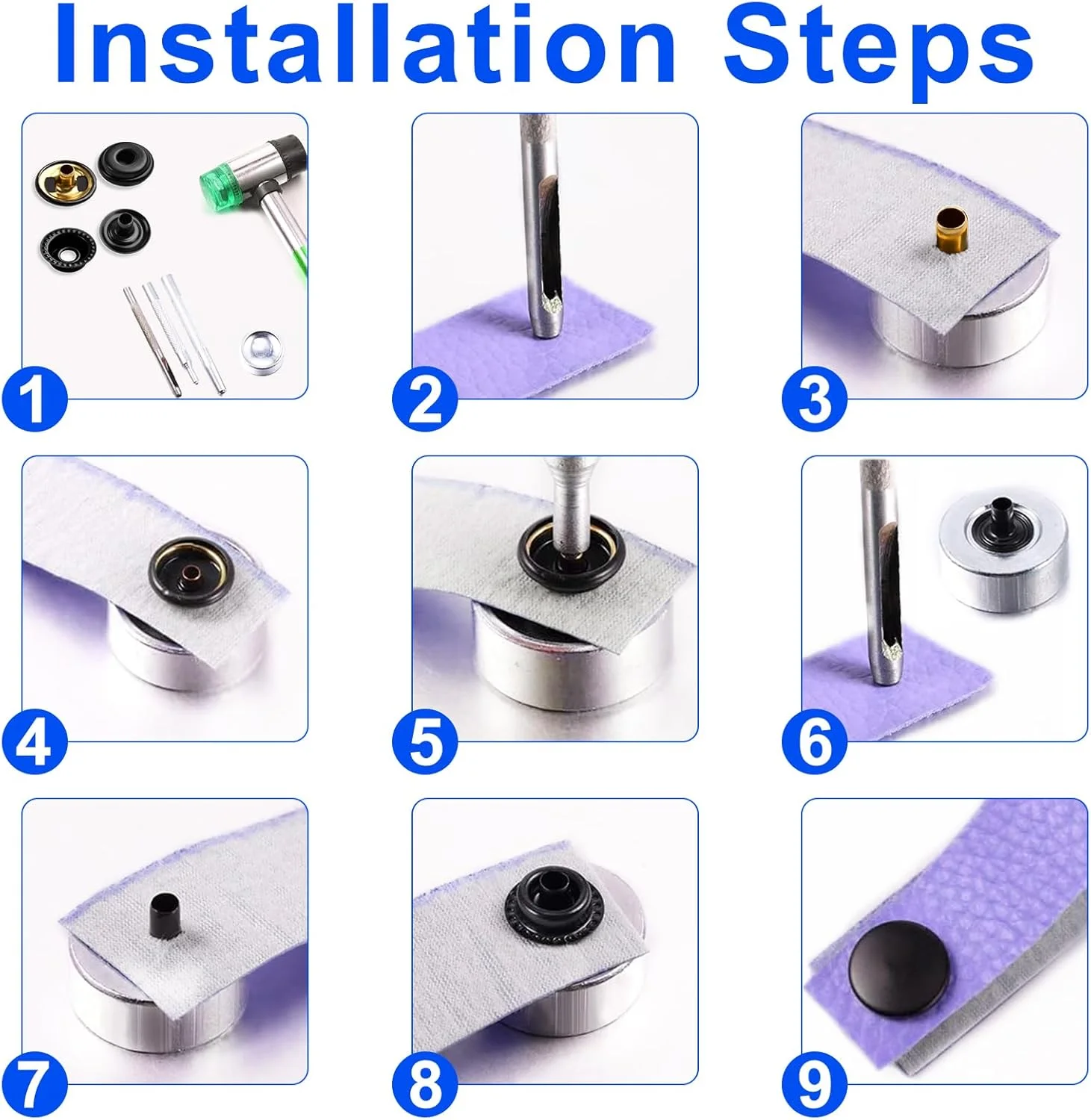 Installation Steps

1

2

3

4

5

6

7

8

9