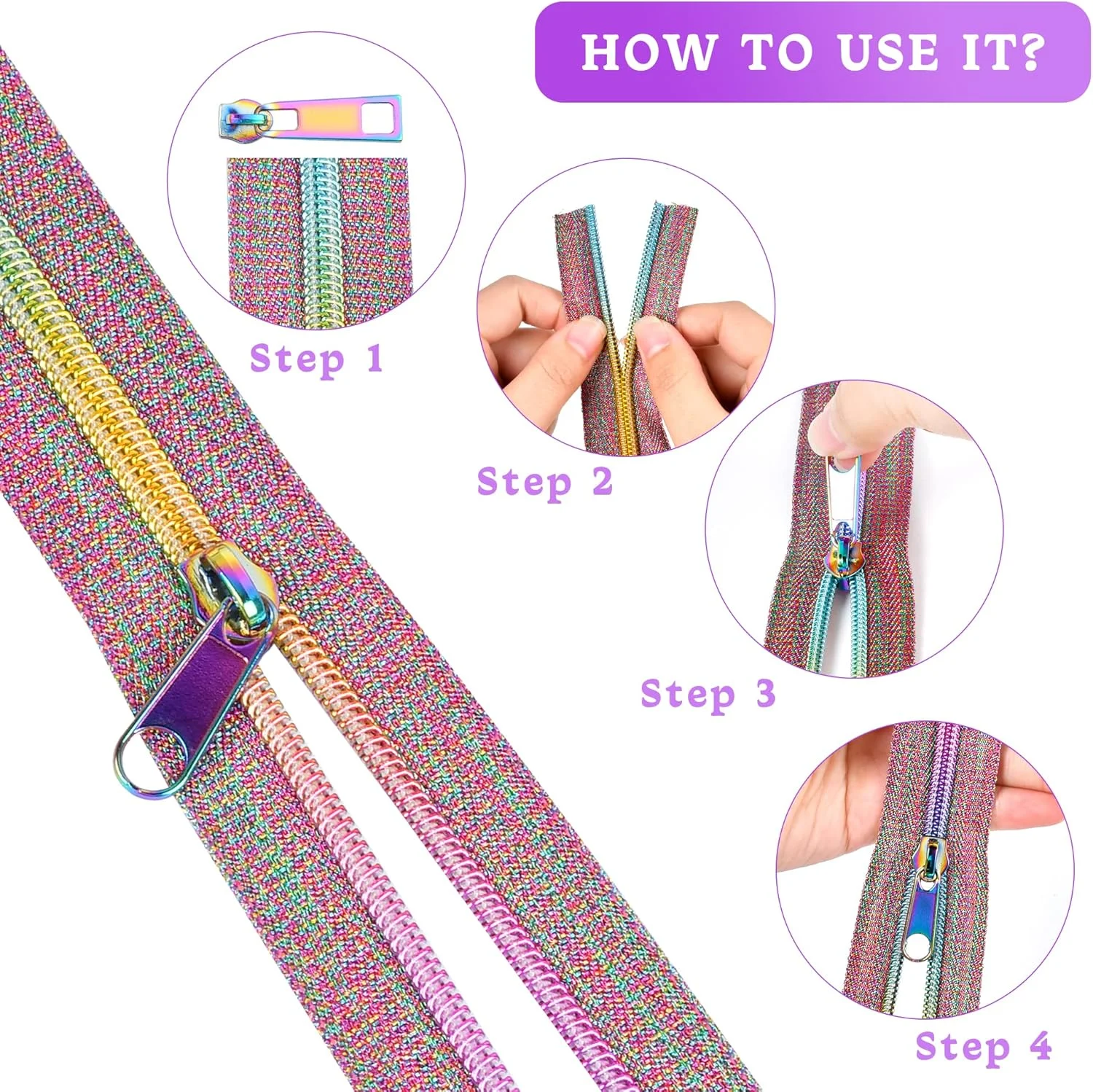 HOW TO USE IT?

Step 1

Step 2

Step 3

Step 4