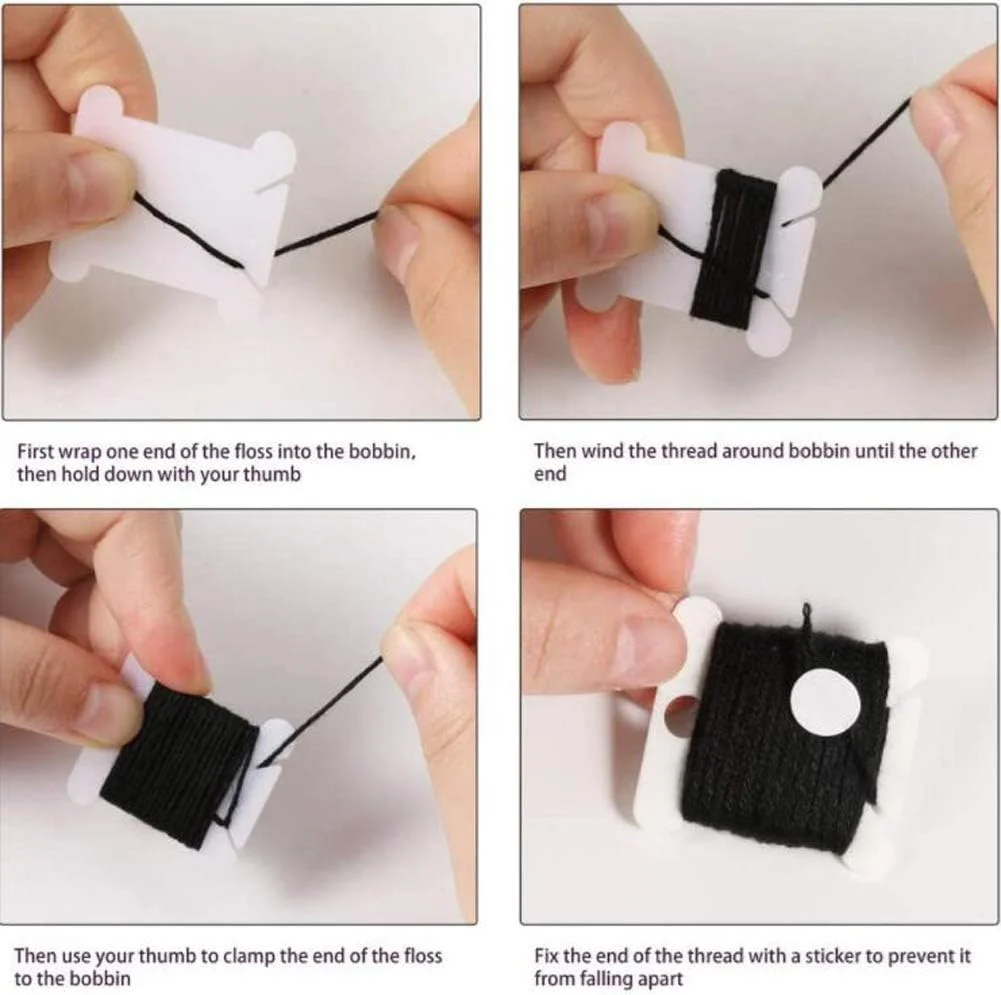 First wrap one end of the floss into the bobbin, then hold down with your thumb

Then wind the thread around bobbin until the other end

Then use your thumb to clamp the end of the floss to the bobbin

Fix the end of the thread with a sticker to prevent it from falling apart