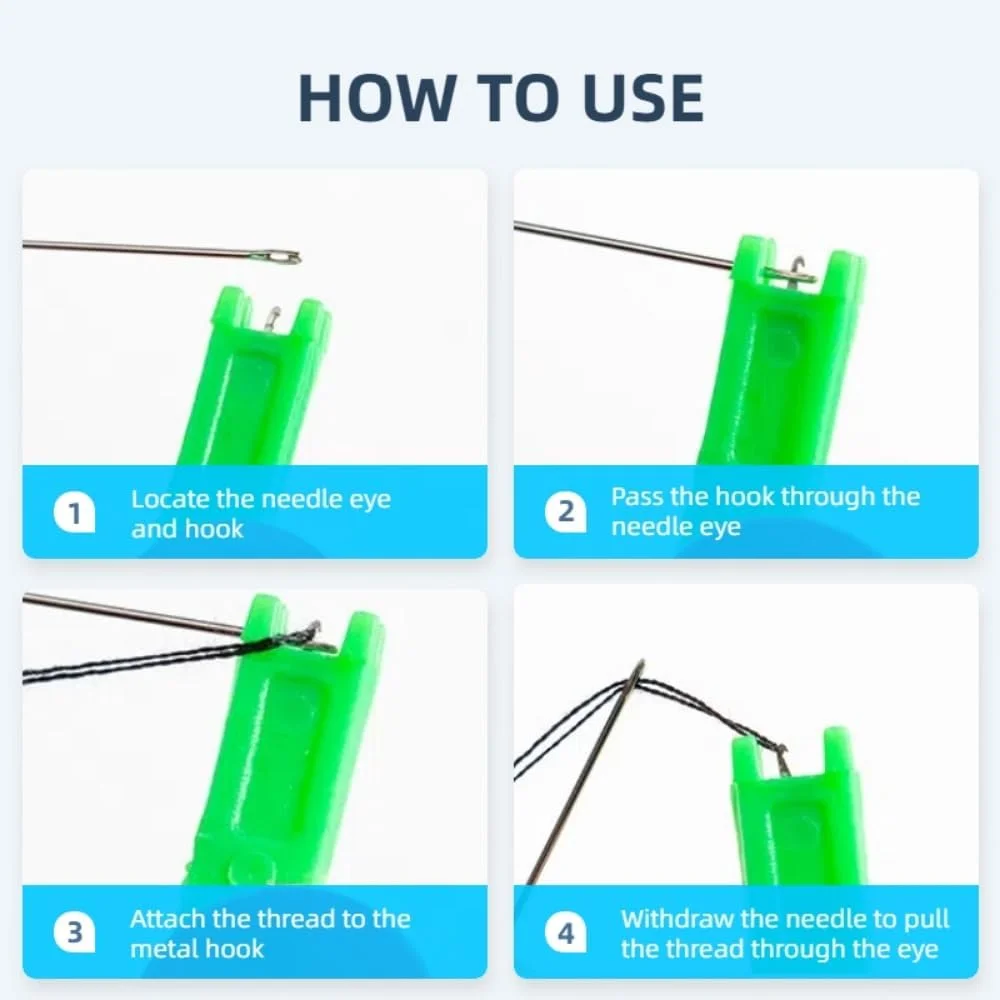 HOW TO USE

1 Locate the needle eye and hook

2 Pass the hook through the needle eye

3 Attach the thread to the metal hook

4 Withdraw the needle to pull the thread through the eye