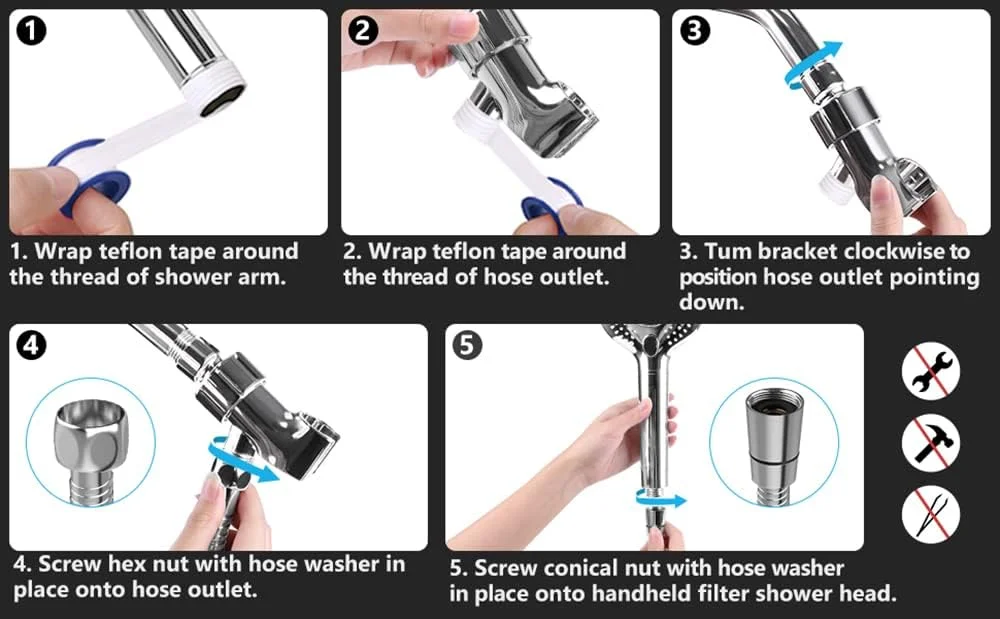 1
1. Wrap teflon tape around the thread of shower arm.

2
2. Wrap teflon tape around the thread of hose outlet.

3
3. Tum bracket clockwise to position hose outlet pointing down.

4
4. Screw hex nut with hose washer in place onto hose outlet.

5
5. Screw conical nut with hose washer in place onto handheld filter shower head.