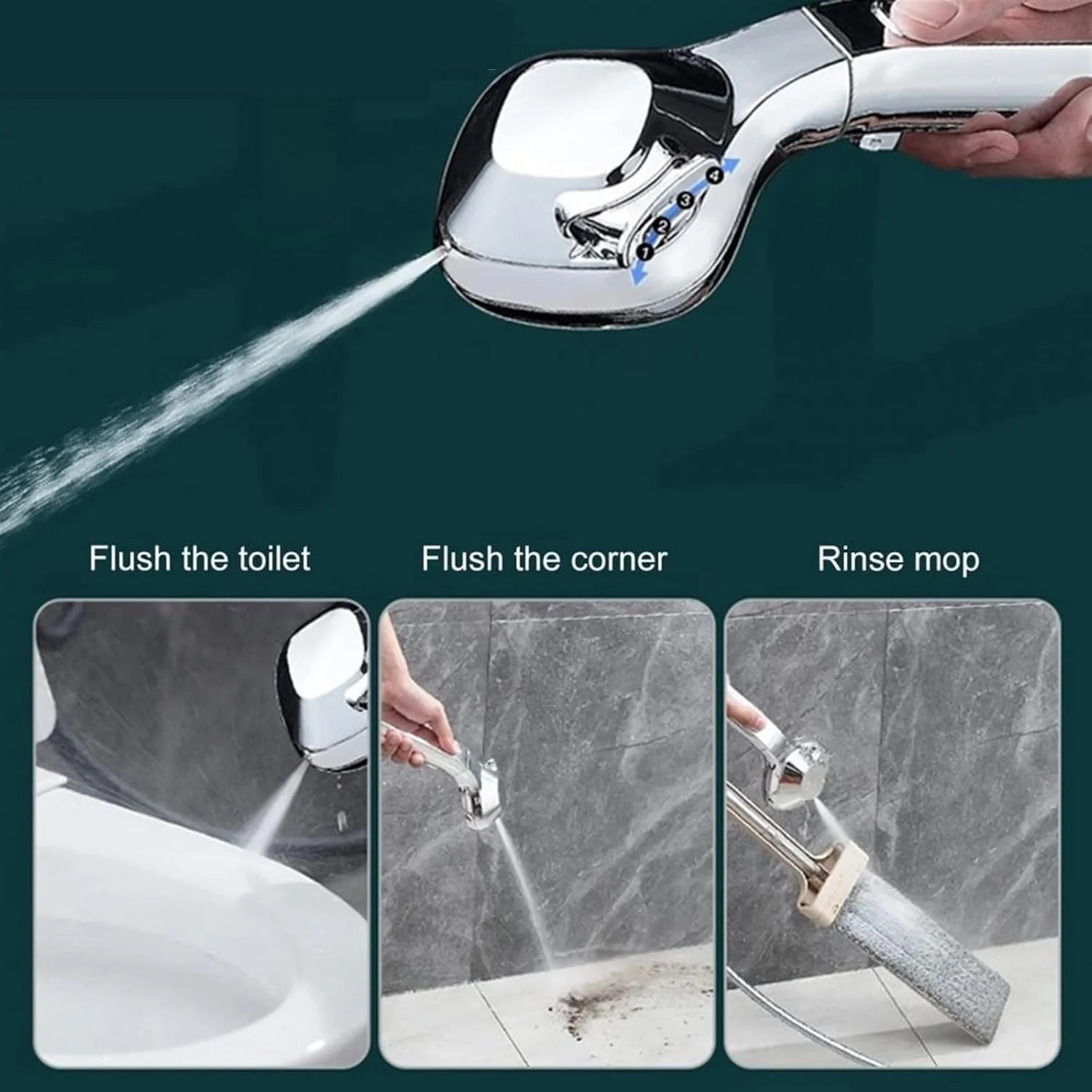 4
3
2
1

Flush the toilet

Flush the corner

Rinse mop