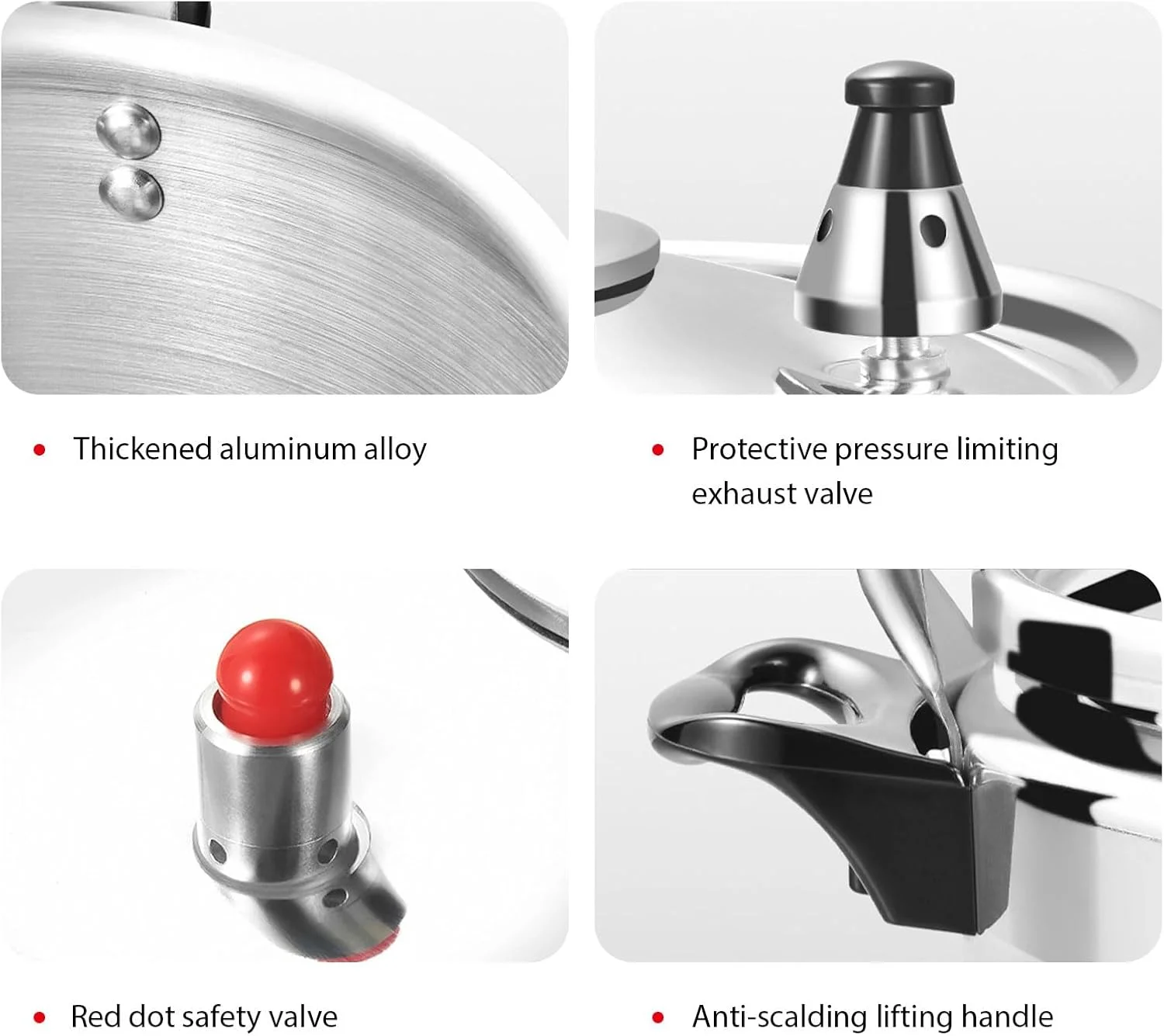 • Thickened aluminum alloy

• Protective pressure limiting exhaust valve

• Red dot safety valve

• Anti-scalding lifting handle