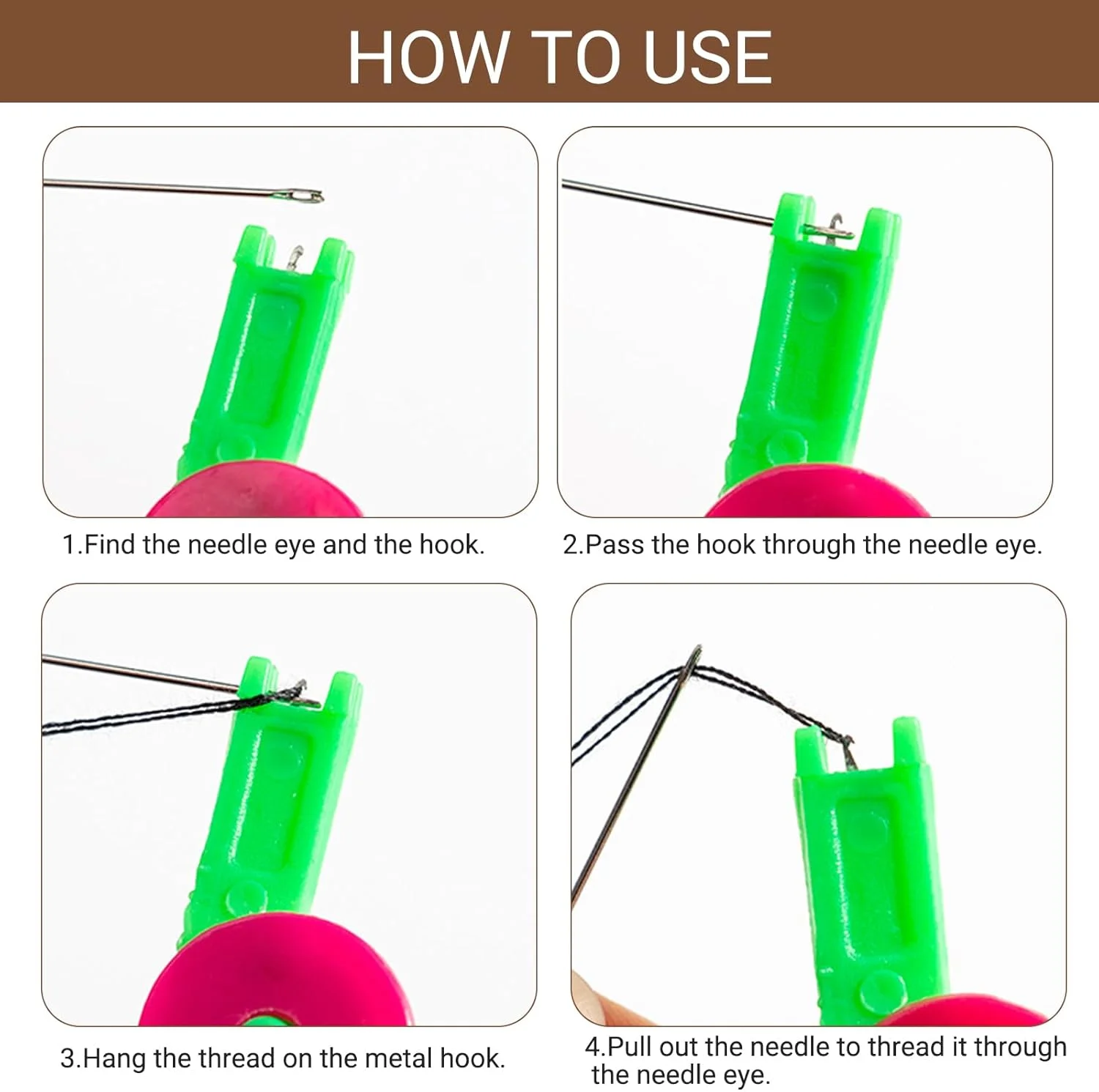 HOW TO USE

1.Find the needle eye and the hook.

2.Pass the hook through the needle eye.

3.Hang the thread on the metal hook.

4.Pull out the needle to thread it through the needle eye.