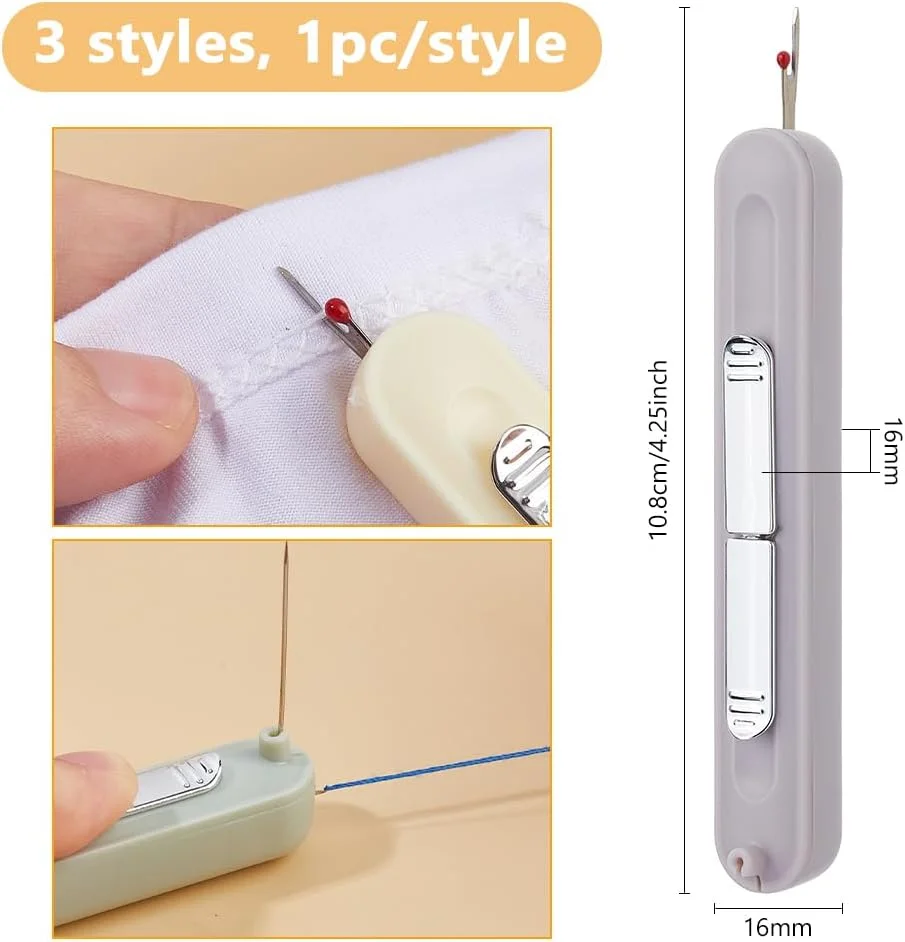 3 styles, 1pc/style

10.8cm/4.25inch

16mm

16mm