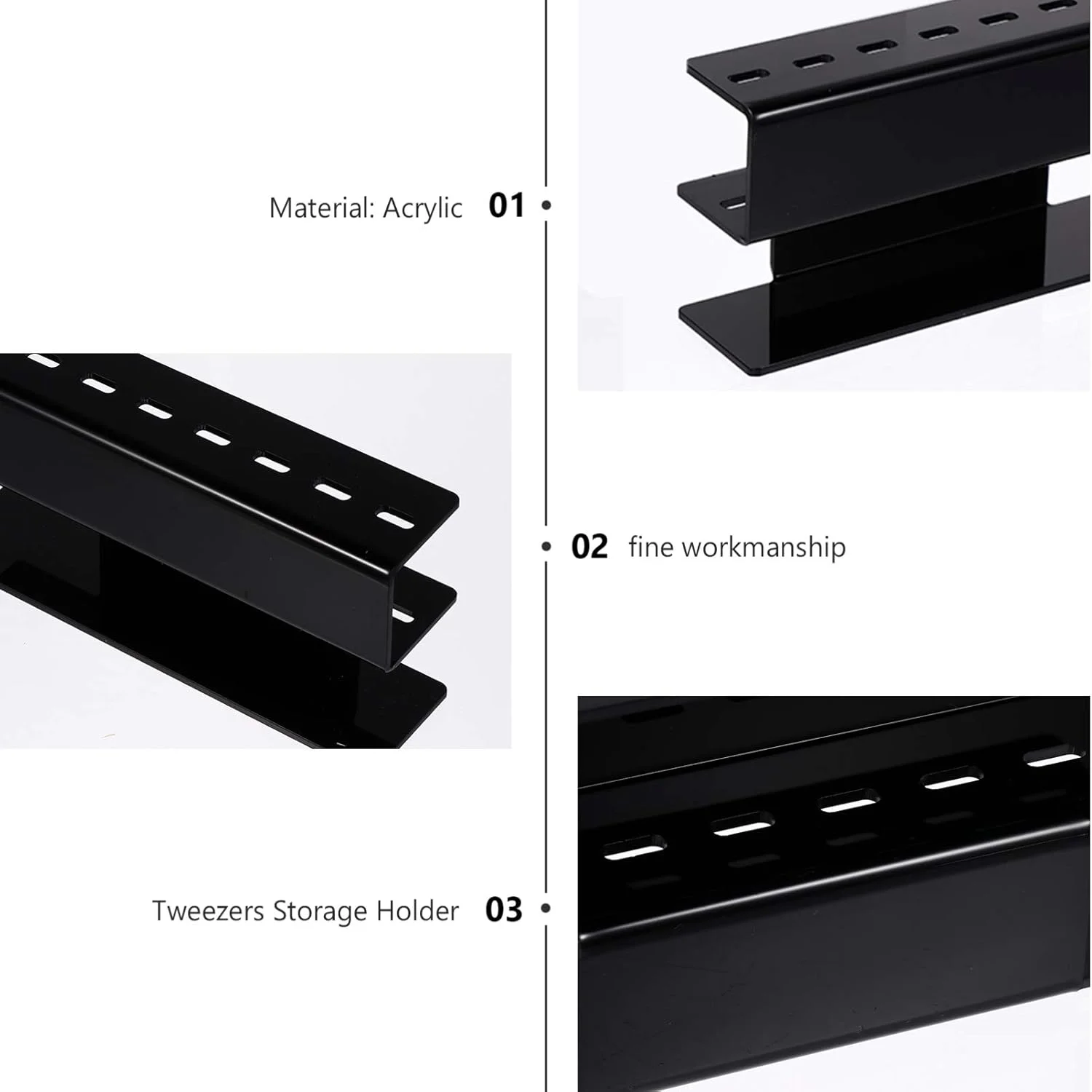 Material: Acrylic 01

02 fine workmanship

Tweezers Storage Holder 03