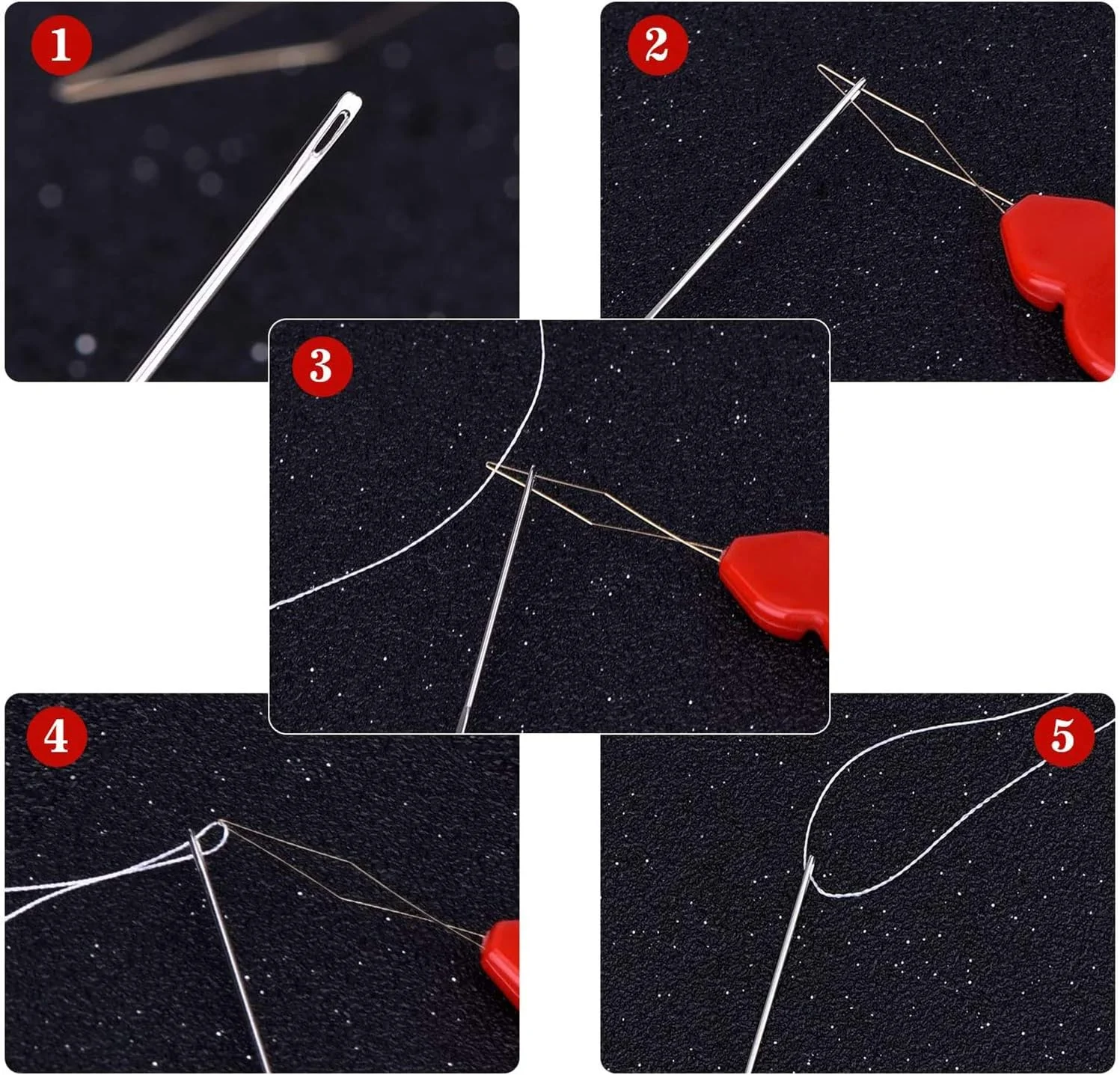 1
2
3
4
5