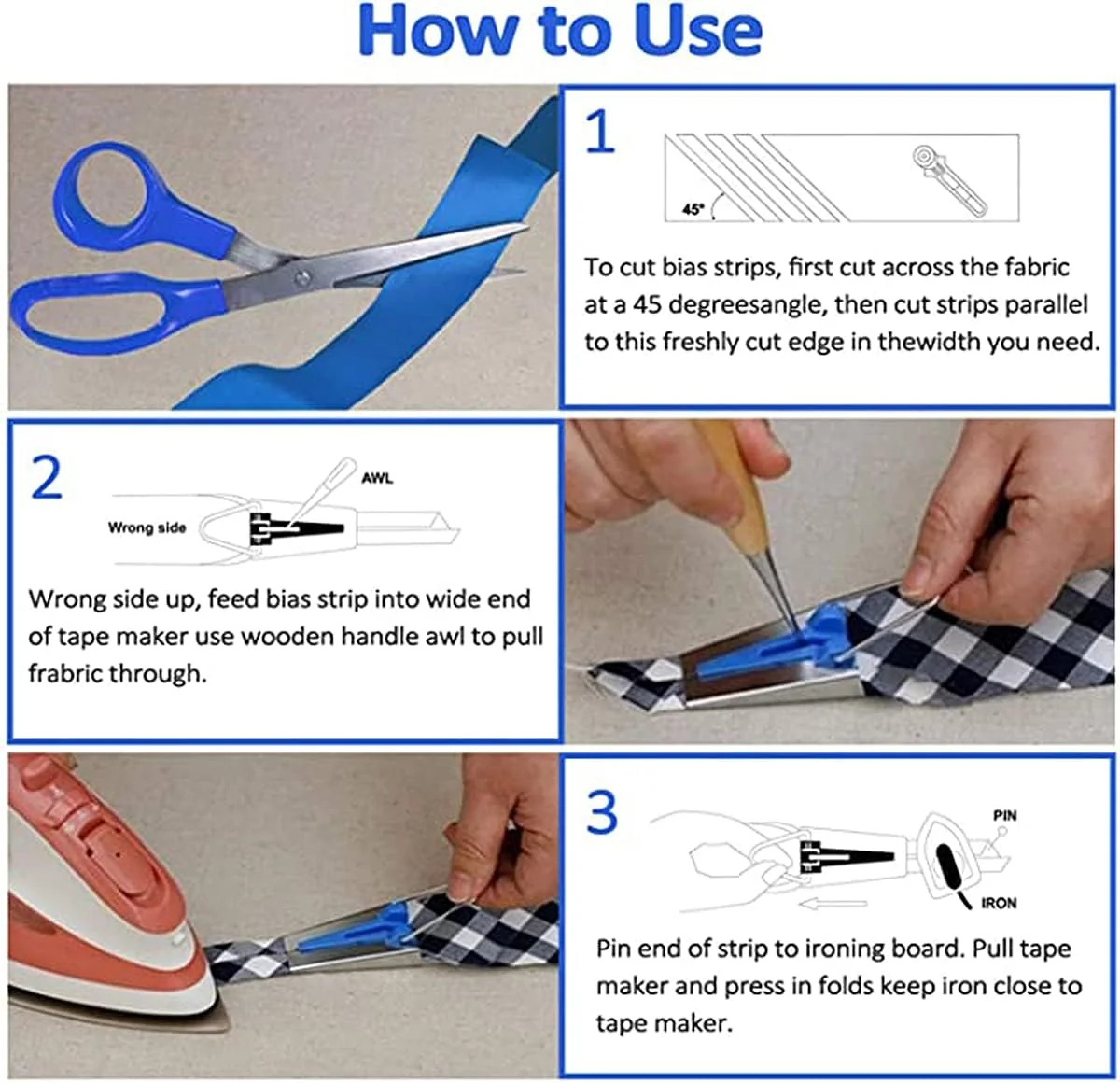 How to Use

1

45°

To cut bias strips, first cut across the fabric at a 45 degreesangle, then cut strips parallel to this freshly cut edge in thewidth you need.

2

AWL

Wrong side

Wrong side up, feed bias strip into wide end of tape maker use wooden handle awl to pull frabric through.

3

PIN

IRON

Pin end of strip to ironing board. Pull tape maker and press in folds keep iron close to tape maker.