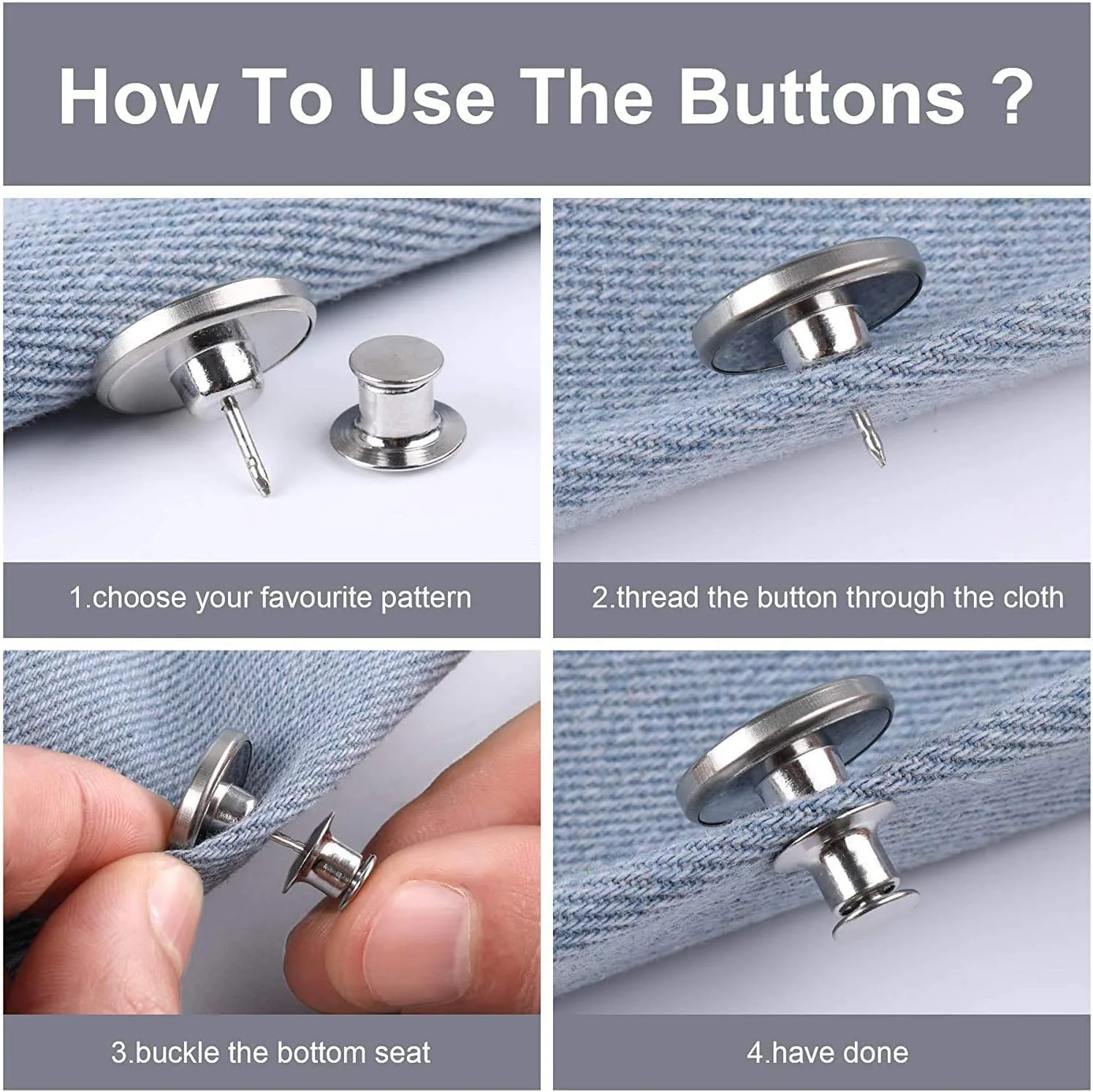 How To Use The Buttons ?

1.choose your favourite pattern

2.thread the button through the cloth

3.buckle the bottom seat

4.have done