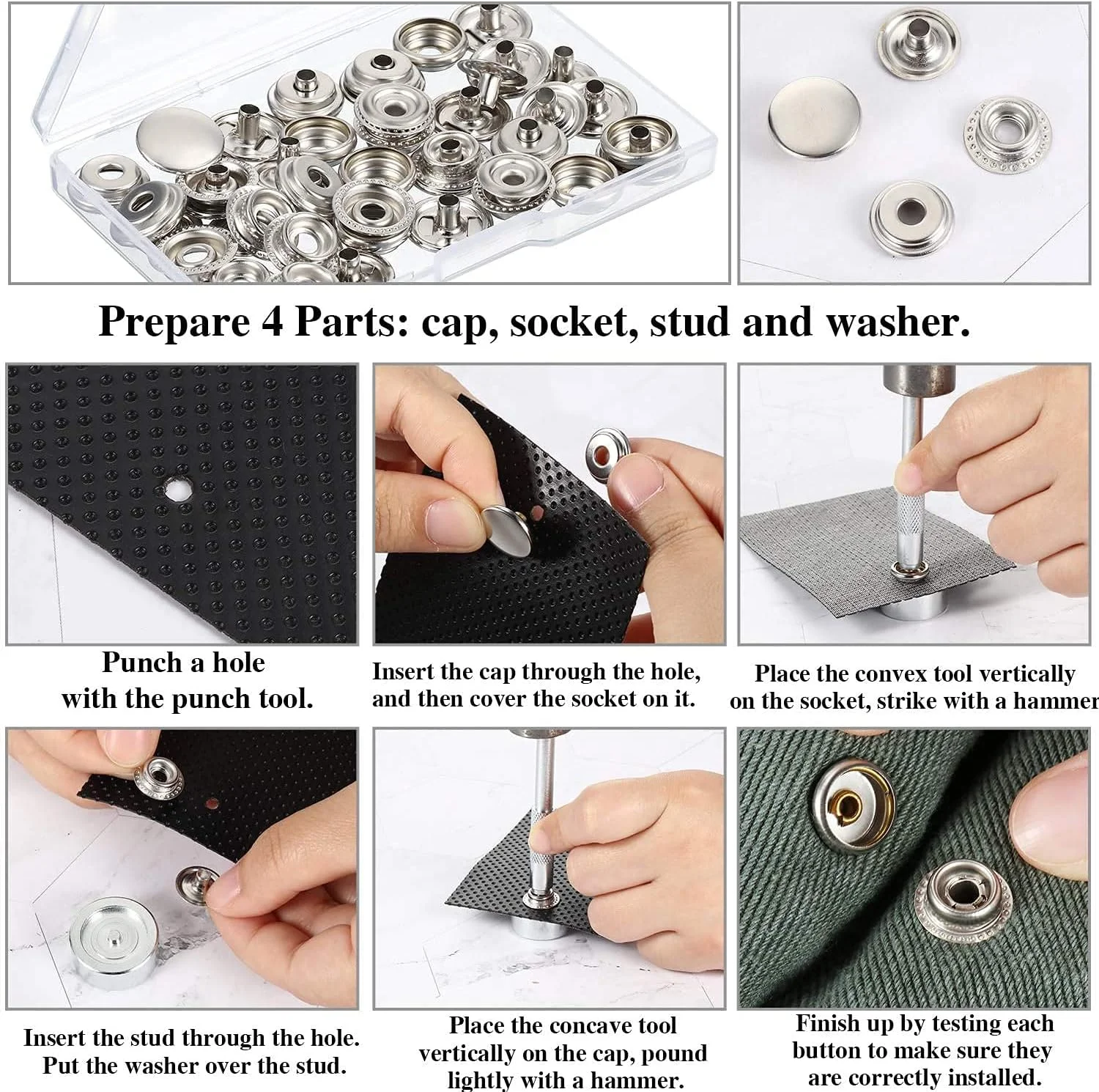 Prepare 4 Parts: cap, socket, stud and washer.

Punch a hole with the punch tool.

Insert the cap through the hole, and then cover the socket on it.

Place the convex tool vertically on the socket, strike with a hammer

Insert the stud through the hole. Put the washer over the stud.

Place the concave tool vertically on the cap, pound lightly with a hammer.

Finish up by testing each button to make sure they are correctly installed.