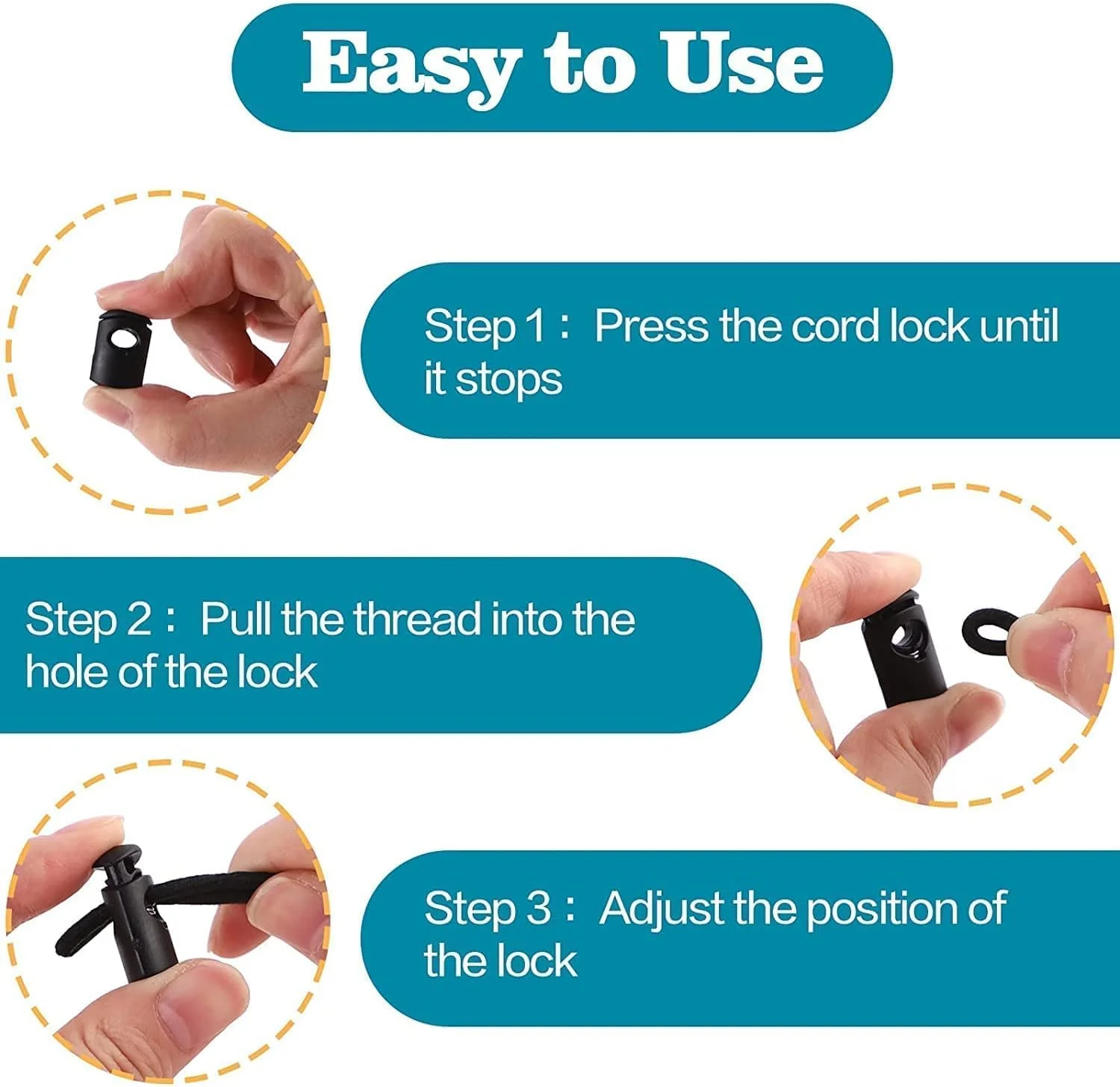 Easy to Use

Step 1： Press the cord lock until it stops

Step 2： Pull the thread into the hole of the lock

Step 3： Adjust the position of the lock