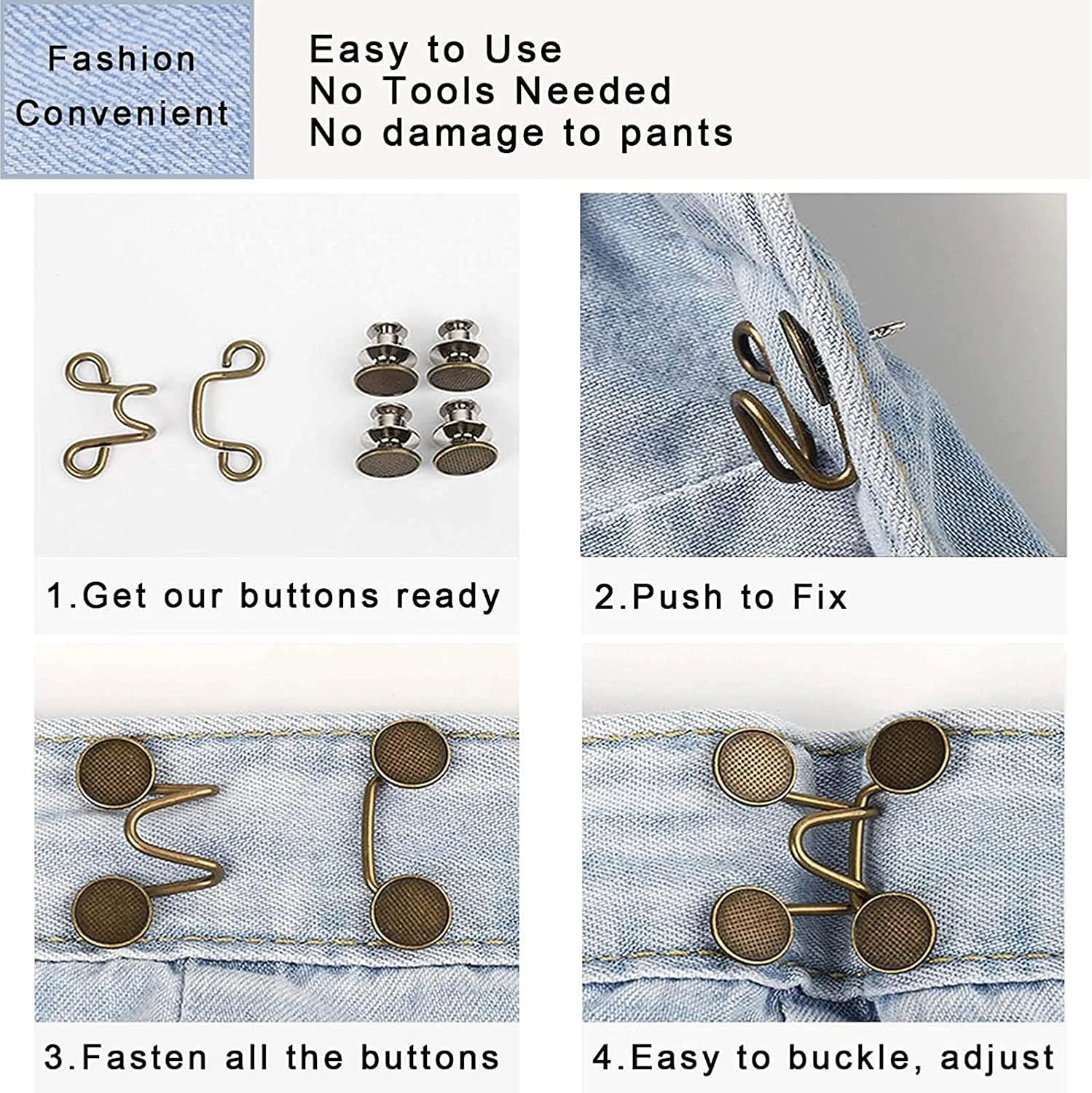 Fashion
Convenient

Easy to Use
No Tools Needed
No damage to pants

1.Get our buttons ready

2.Push to Fix

3.Fasten all the buttons

4.Easy to buckle, adjust