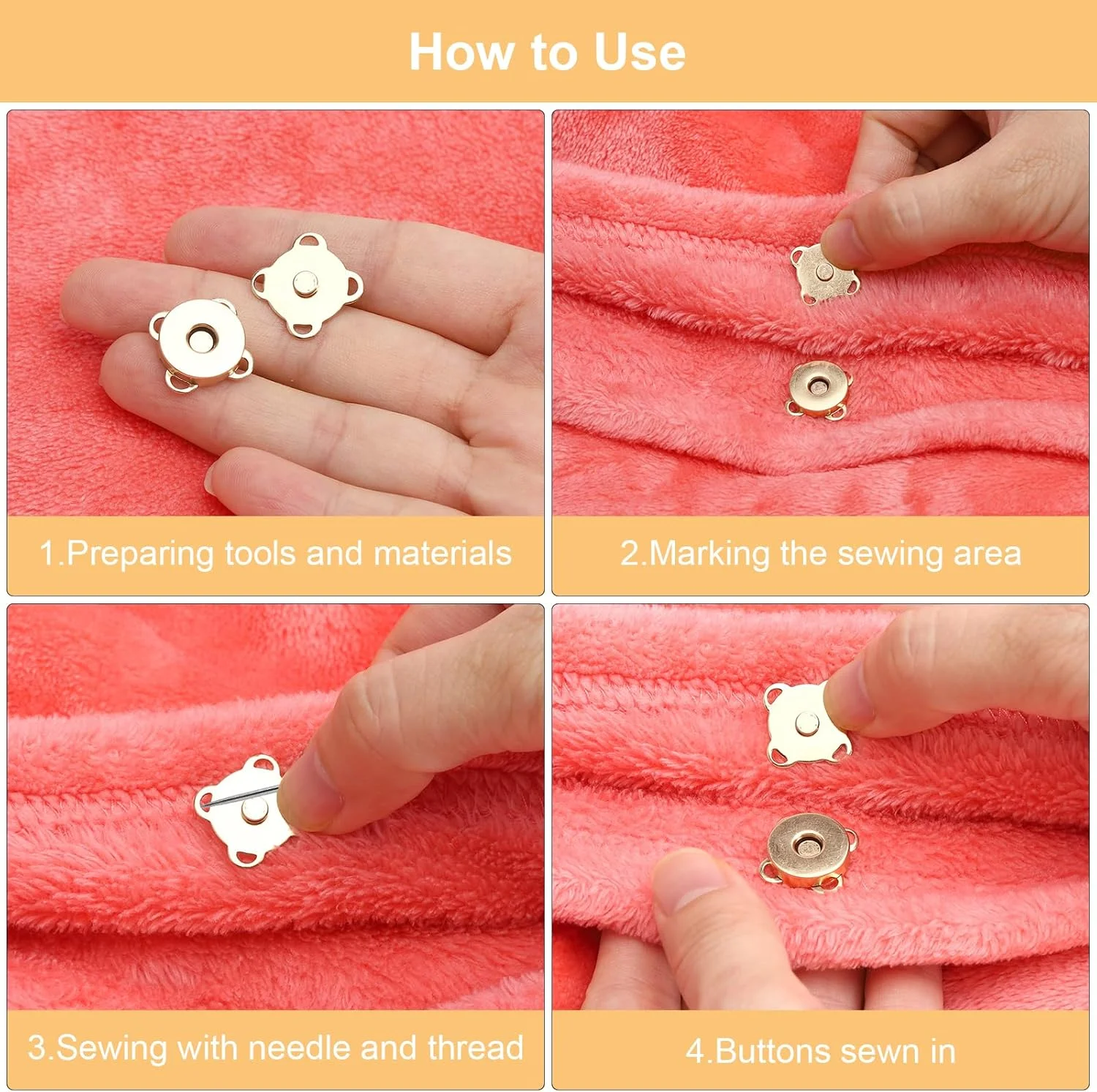 How to Use

1.Preparing tools and materials

2.Marking the sewing area

3.Sewing with needle and thread

4.Buttons sewn in