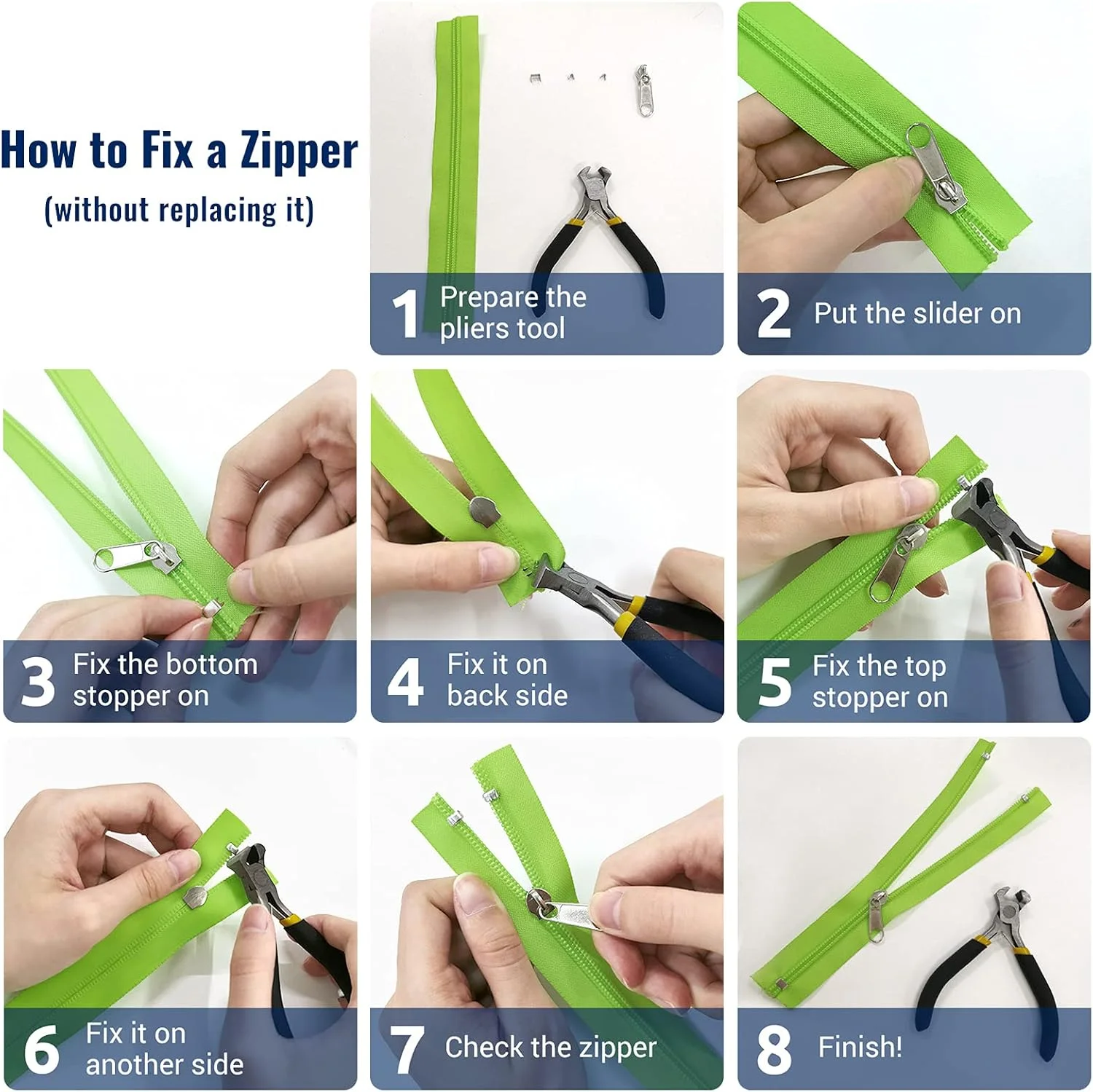 How to Fix a Zipper
(without replacing it)

1 Prepare the pliers tool

2 Put the slider on

3 Fix the bottom stopper on

4 Fix it on back side

5 Fix the top stopper on

6 Fix it on another side

7 Check the zipper

8 Finish!