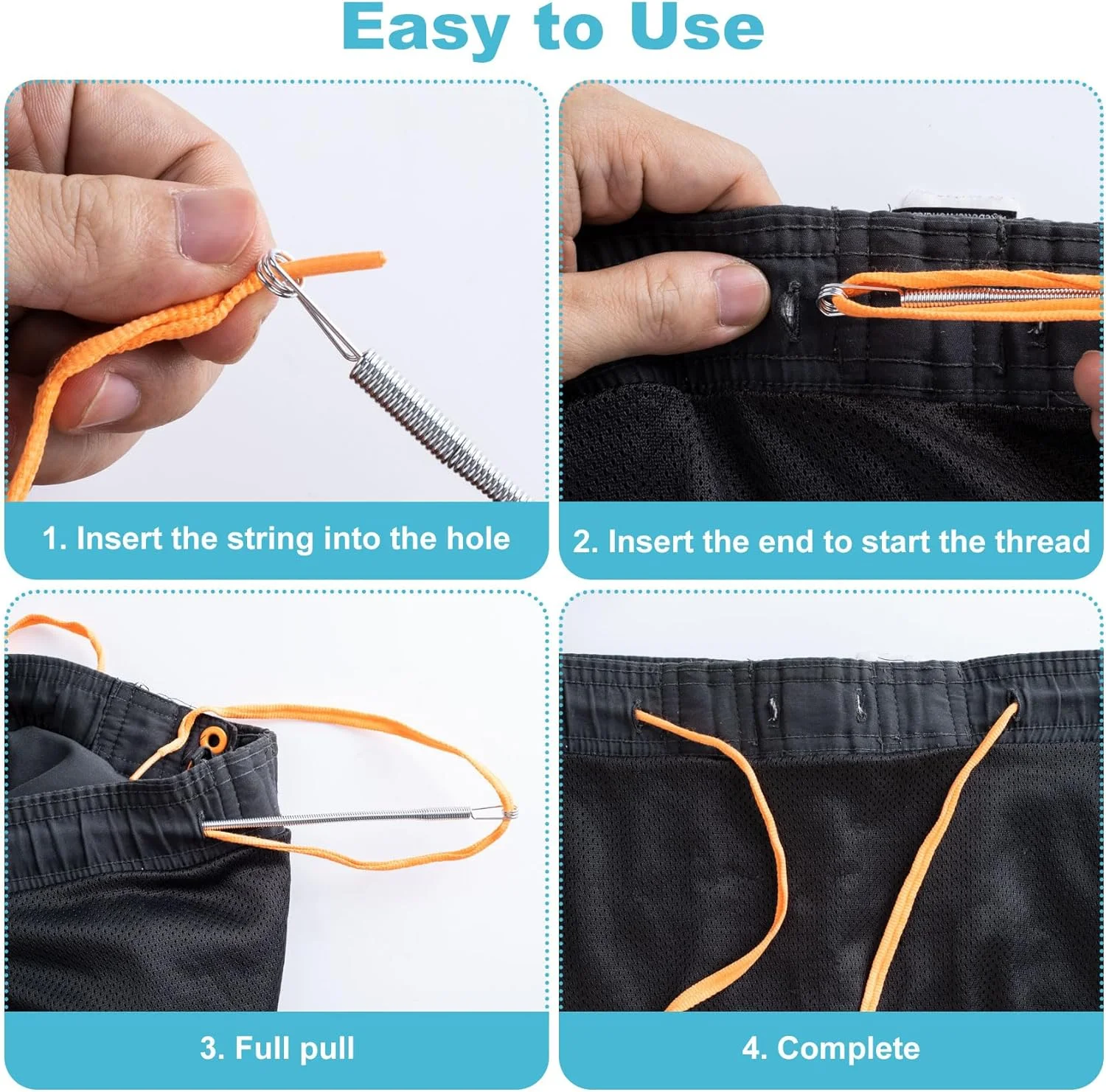 Easy to Use

1. Insert the string into the hole

2. Insert the end to start the thread

3. Full pull

4. Complete