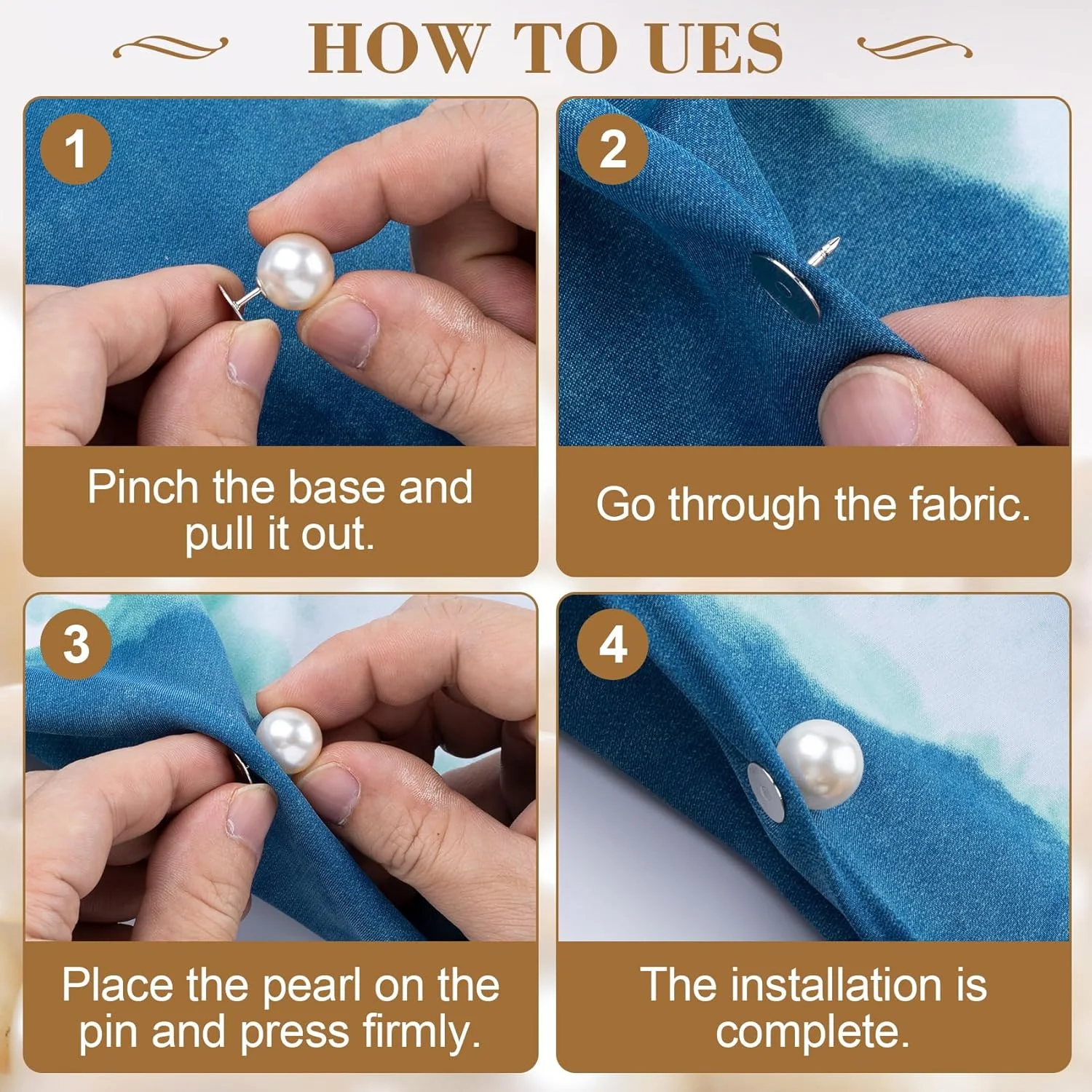 HOW TO UES

1

Pinch the base and pull it out.

2

Go through the fabric.

3

Place the pearl on the pin and press firmly.

4

The installation is complete.