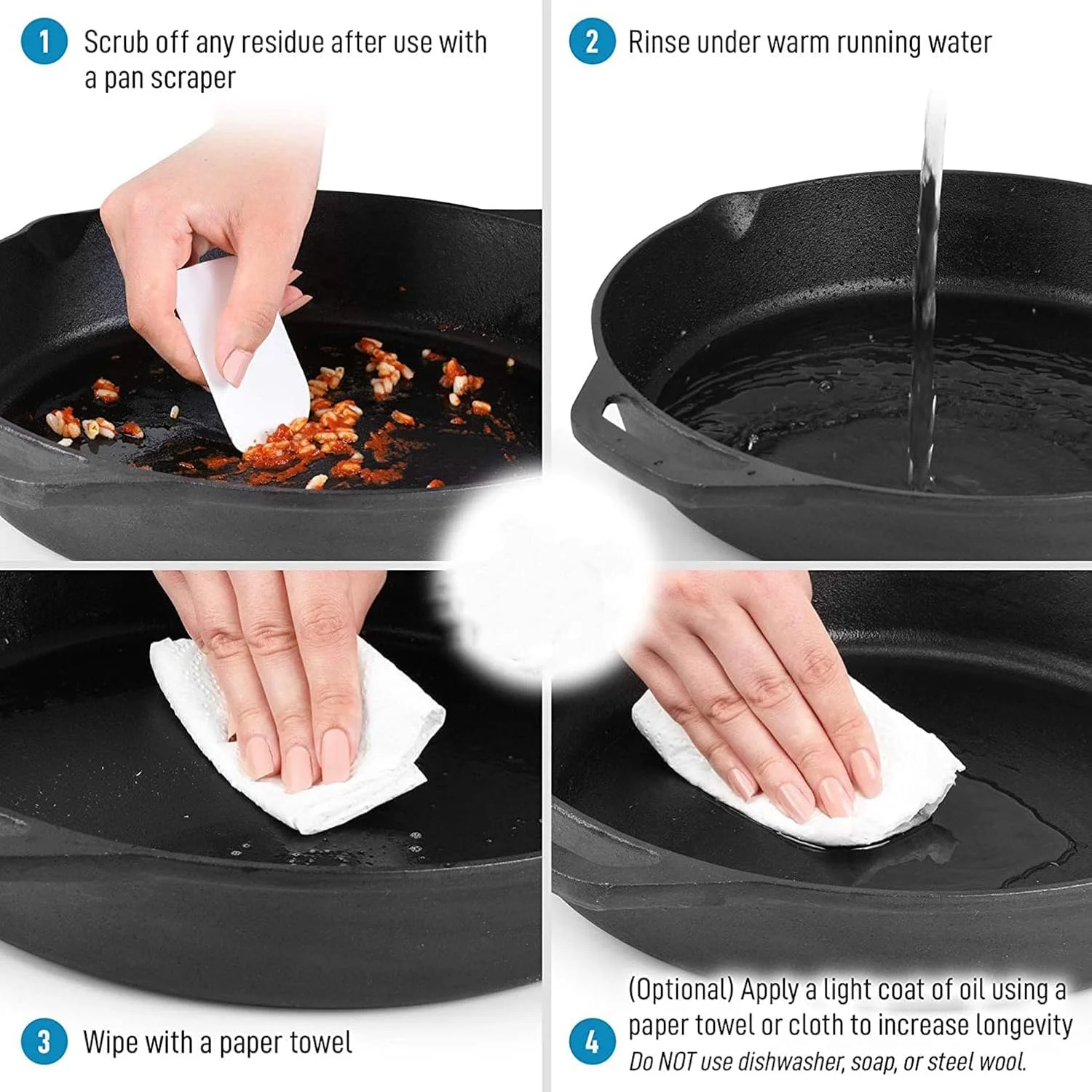 1 Scrub off any residue after use with a pan scraper

2 Rinse under warm running water

3 Wipe with a paper towel

4 (Optional) Apply a light coat of oil using a paper towel or cloth to increase longevity
Do NOT use dishwasher, soap, or steel wool.