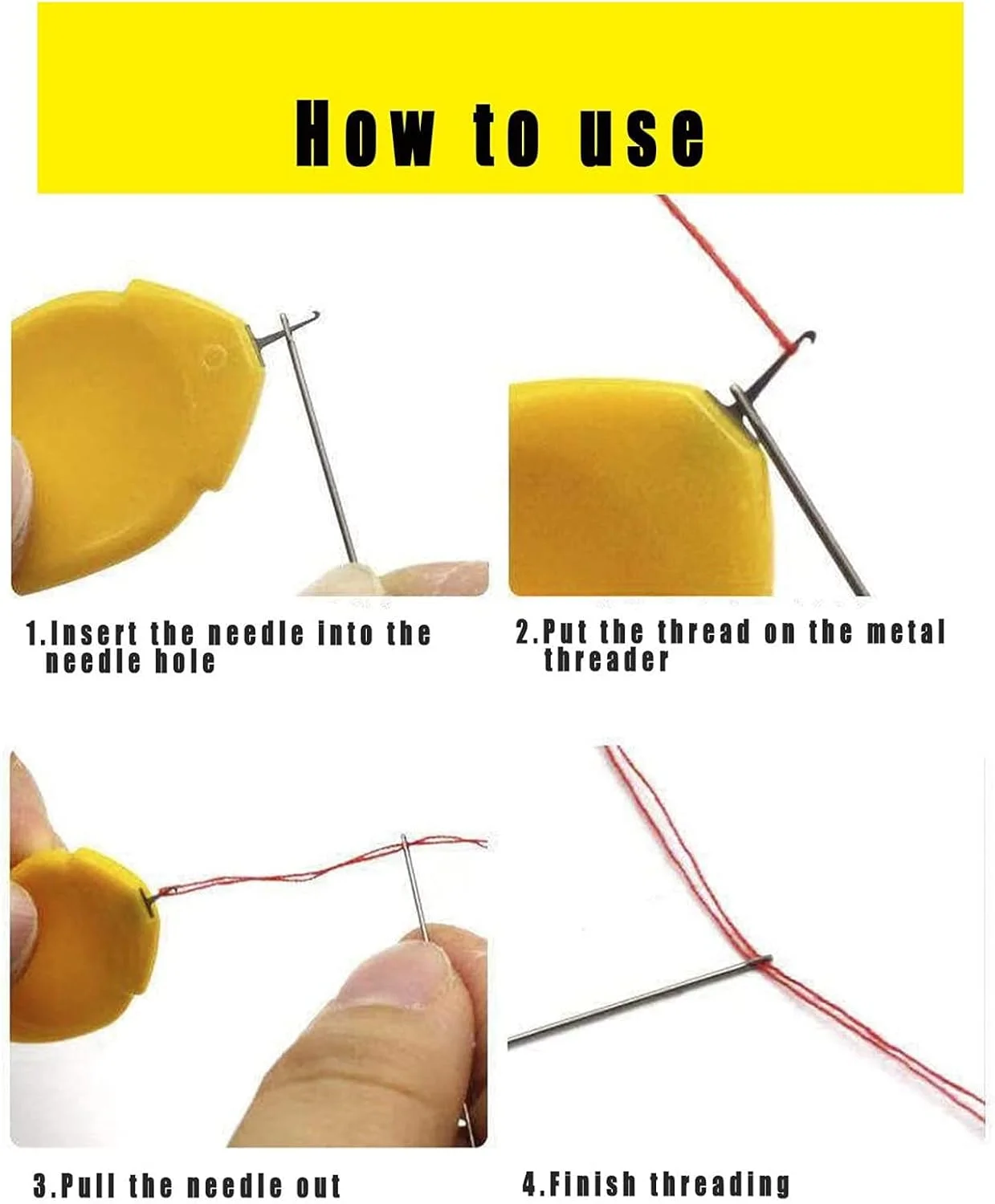 How to use

1.Insert the needle into the needle hole

2.Put the thread on the metal threader

3.Pull the needle out

4.Finish threading