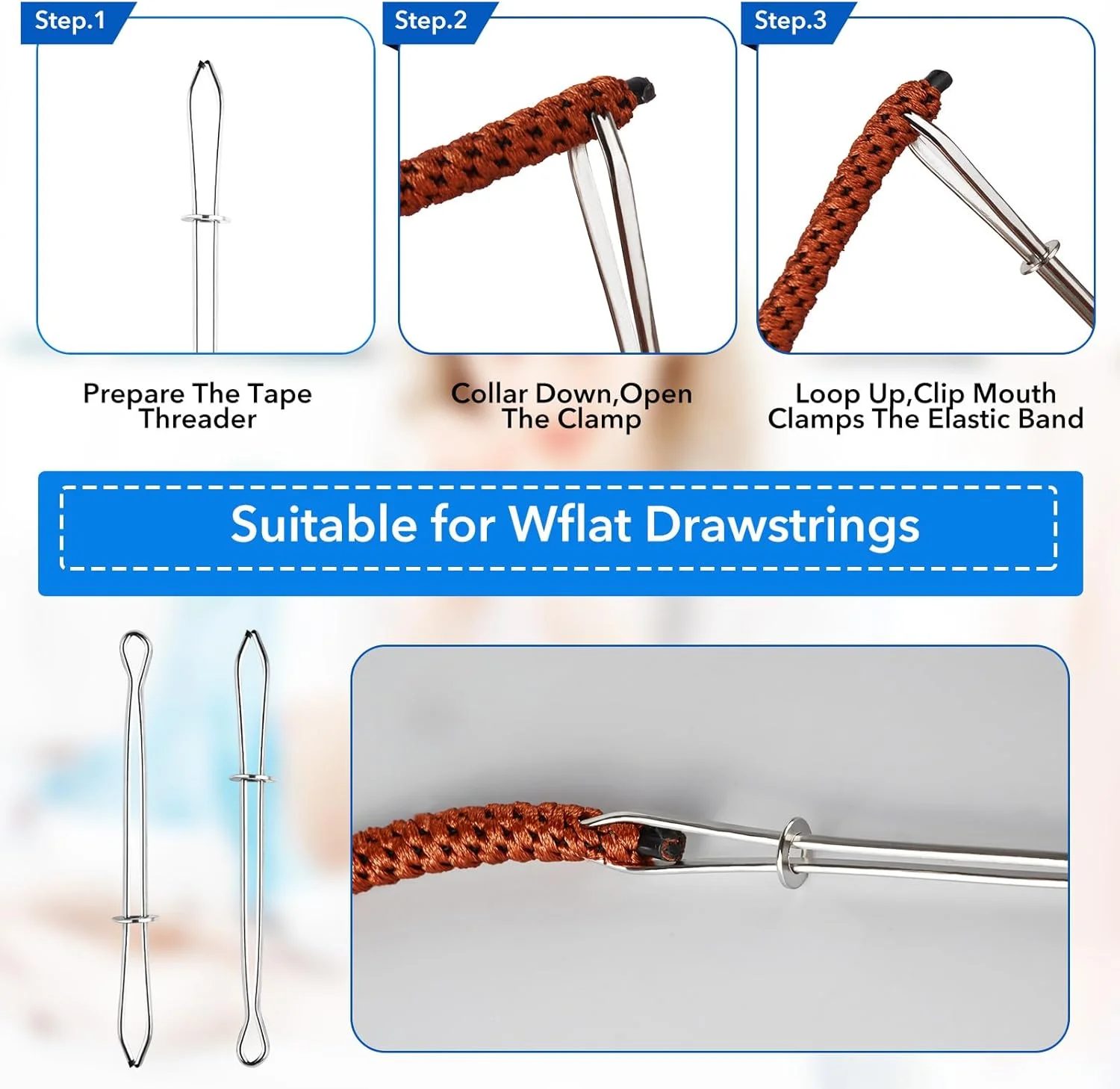 Step.1

Prepare The Tape Threader

Step.2

Collar Down,Open The Clamp

Step.3

Loop Up,Clip Mouth Clamps The Elastic Band

Suitable for Wflat Drawstrings