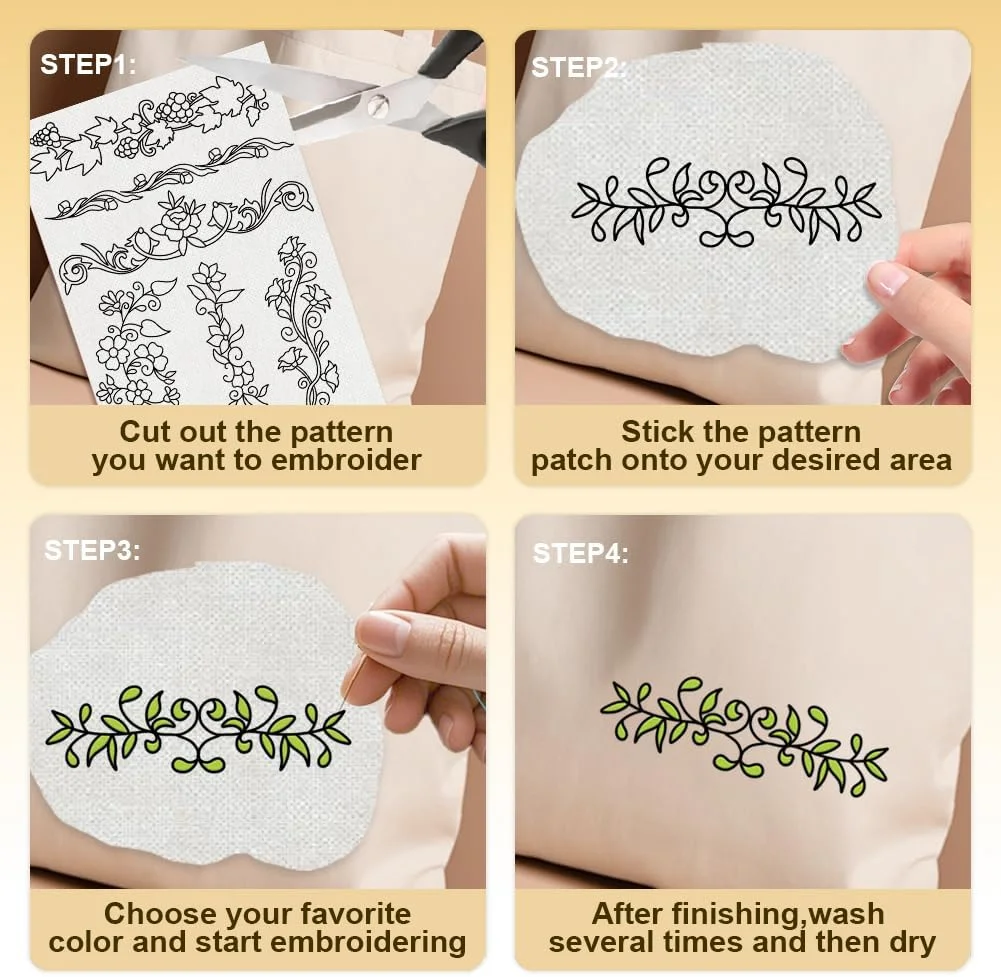 STEP1:

Cut out the pattern you want to embroider

STEP2:

Stick the pattern patch onto your desired area

STEP3:

Choose your favorite color and start embroidering

STEP4:

After finishing,wash several times and then dry