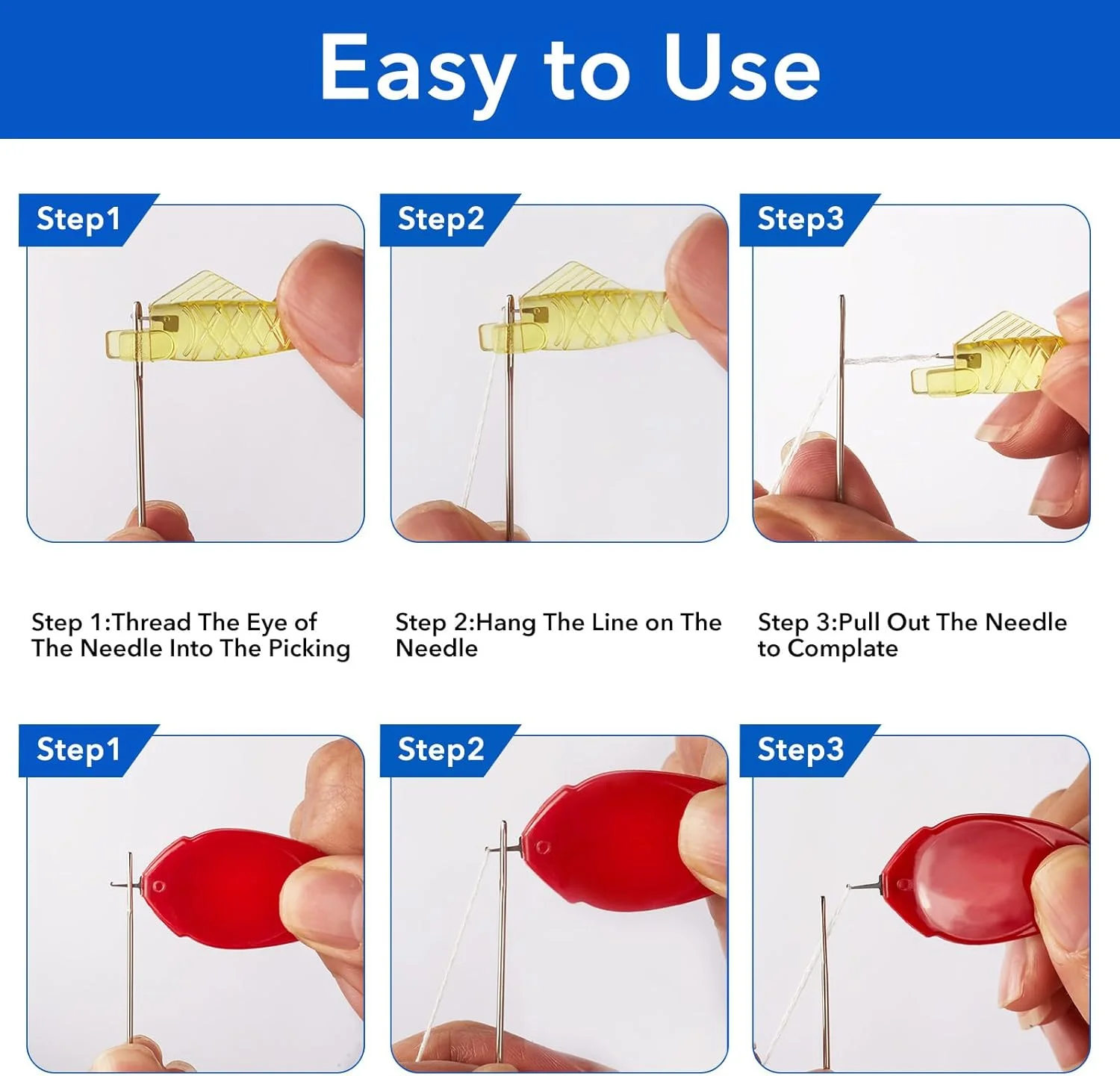 Easy to Use

Step1

Step2

Step3

Step 1:Thread The Eye of The Needle Into The Picking

Step 2:Hang The Line on The Needle

Step 3:Pull Out The Needle to Complate

Step1

Step2

Step3