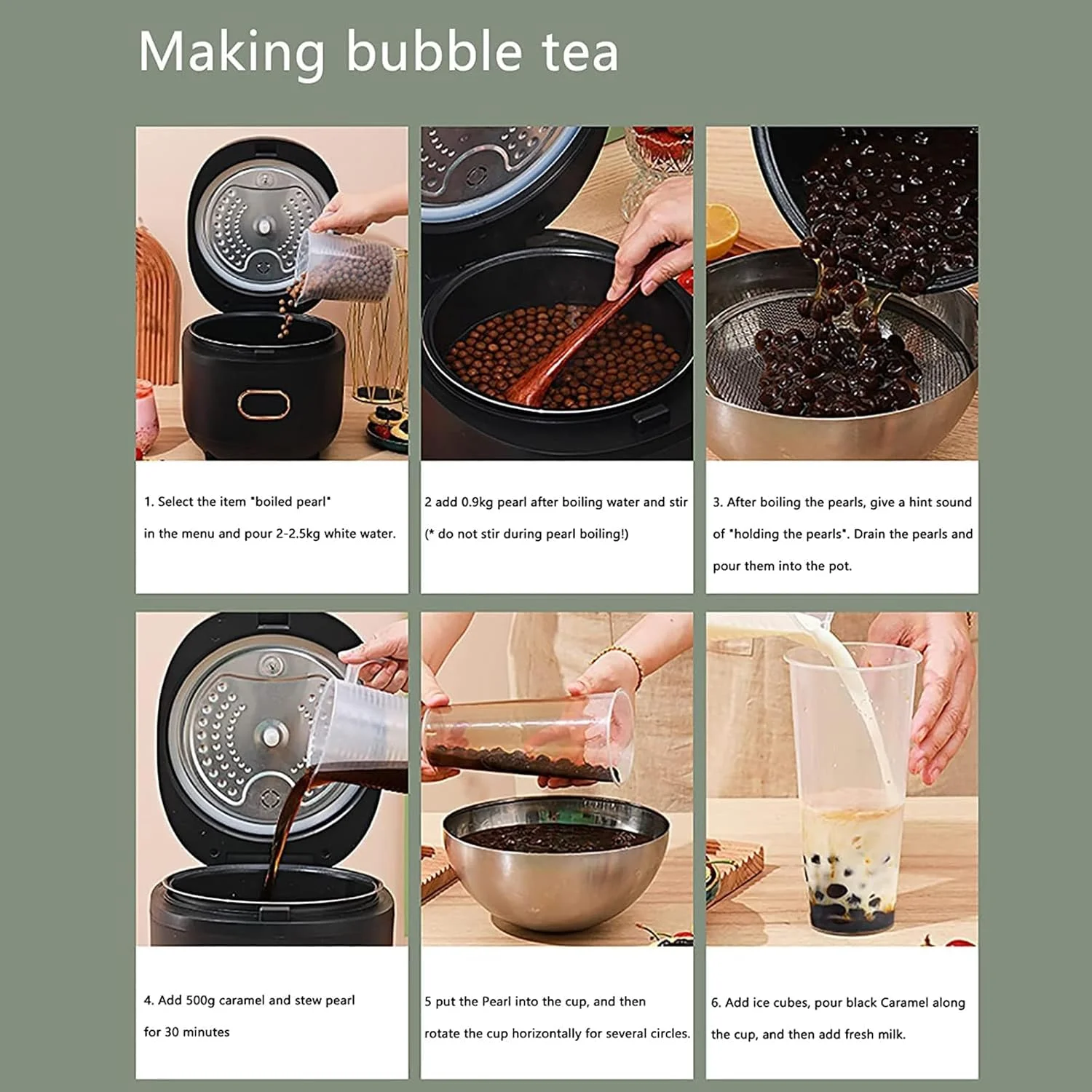 Making bubble tea

1. Select the item "boiled pearl" in the menu and pour 2-2.5kg white water.

2 add 0.9kg pearl after boiling water and stir (* do not stir during pearl boiling!)

3. After boiling the pearls, give a hint sound of "holding the pearls". Drain the pearls and pour them into the pot.

4. Add 500g caramel and stew pearl for 30 minutes

5 put the Pearl into the cup, and then rotate the cup horizontally for several circles.

6. Add ice cubes, pour black Caramel along the cup, and then add fresh milk.